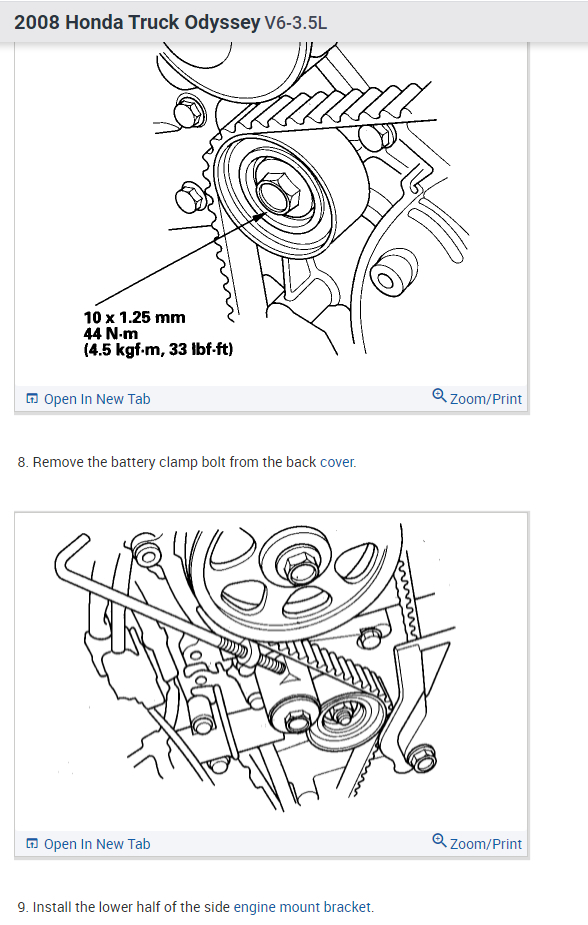 2008 Honda Truck Odyssey V6-3.5L

10 x 1.25 mm
44 N·m
(4.5 kgf·m, 33 lbf·ft)

Open In New Tab

Zoom/Print

8. Remove the battery clamp bolt from the back cover.

Open In New Tab

Zoom/Print

9. Install the lower half of the side engine mount bracket.