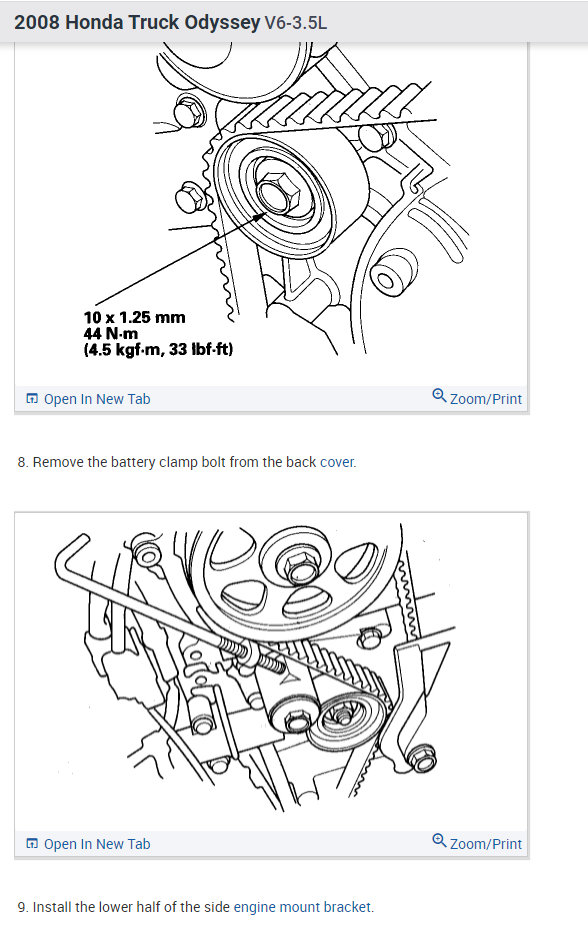 2008 Honda Truck Odyssey V6-3.5L

10 x 1.25 mm
44 N·m
(4.5 kgf·m, 33 lbf·ft)

Open In New Tab

Zoom/Print

8. Remove the battery clamp bolt from the back cover.

Open In New Tab

Zoom/Print

9. Install the lower half of the side engine mount bracket.