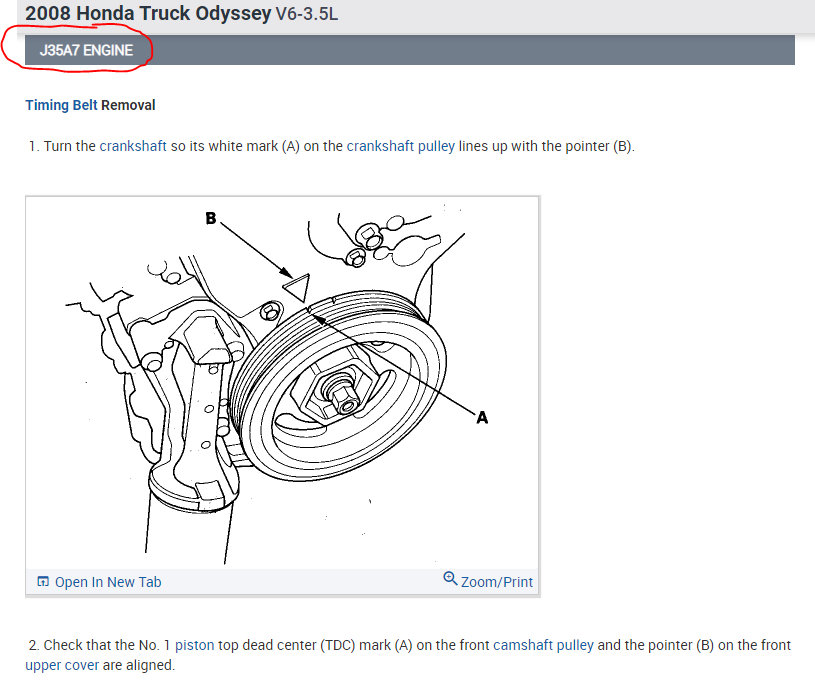 2008 Honda Truck Odyssey V6-3.5L

J35A7 ENGINE

Timing Belt Removal

1. Turn the crankshaft so its white mark (A) on the crankshaft pulley lines up with the pointer (B).

B

A

Open In New Tab

Zoom/Print

2. Check that the No. 1 piston top dead center (TDC) mark (A) on the front camshaft pulley and the pointer (B) on the front upper cover are aligned.