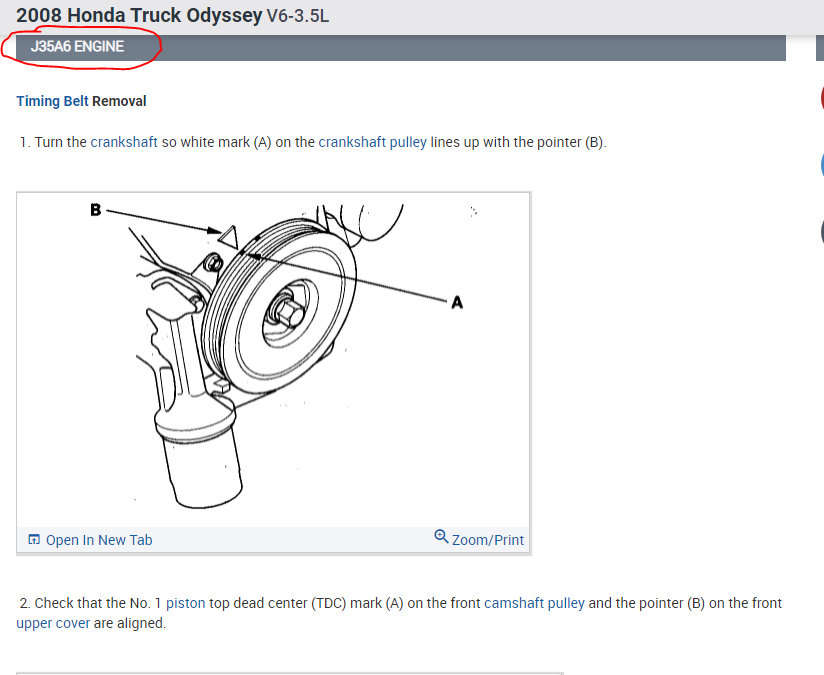 2008 Honda Truck Odyssey V6-3.5L

J35A6 ENGINE

Timing Belt Removal

1. Turn the crankshaft so white mark (A) on the crankshaft pulley lines up with the pointer (B).

B

A

Open In New Tab

Zoom/Print

2. Check that the No. 1 piston top dead center (TDC) mark (A) on the front camshaft pulley and the pointer (B) on the front upper cover are aligned.