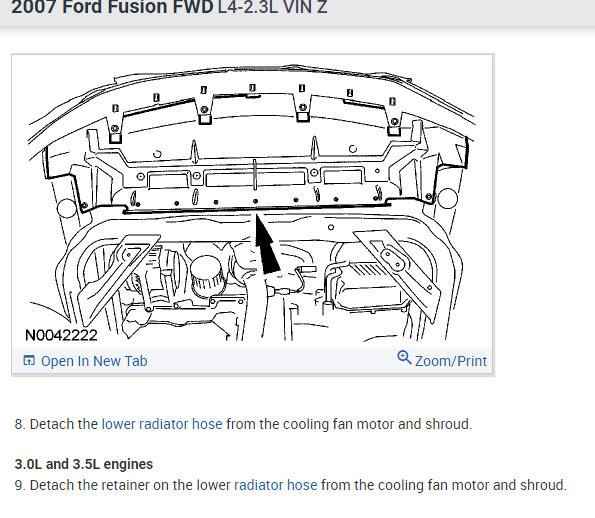 2007 Ford Fusion FWD L4-2.3L VIN Z

N0042222

Open In New Tab

Zoom/Print

8. Detach the lower radiator hose from the cooling fan motor and shroud.

3.0L and 3.5L engines

9. Detach the retainer on the lower radiator hose from the cooling fan motor and shroud.