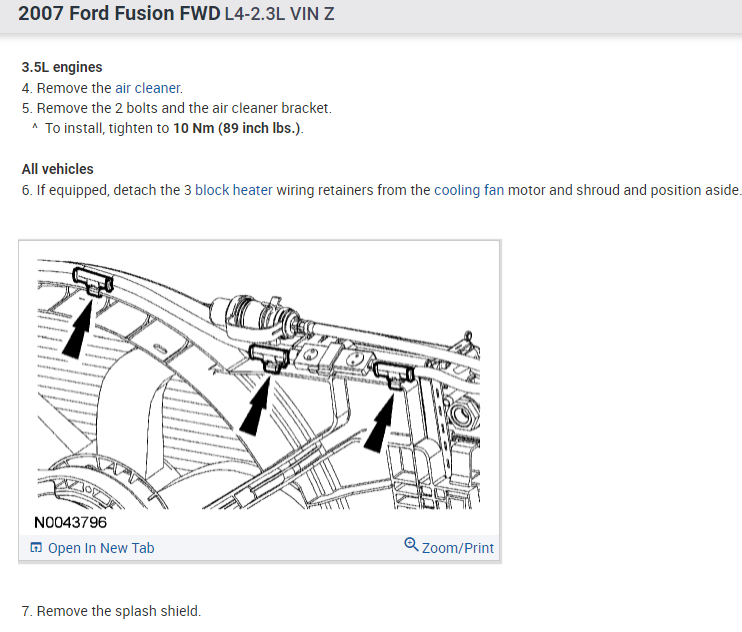 2007 Ford Fusion FWD L4-2.3L VIN Z

3.5L engines
4. Remove the air cleaner.
5. Remove the 2 bolts and the air cleaner bracket.
^ To install, tighten to 10 Nm (89 inch lbs.).

All vehicles
6. If equipped, detach the 3 block heater wiring retainers from the cooling fan motor and shroud and position aside.

N0043796

Open In New Tab

Zoom/Print

7. Remove the splash shield.