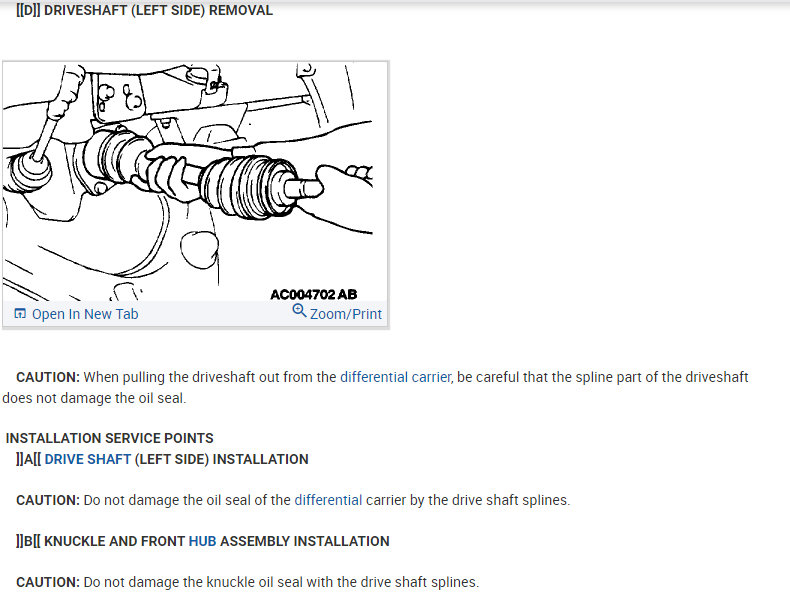 [[D]] DRIVESHAFT (LEFT SIDE) REMOVAL

AC004702 AB

Open In New Tab

Zoom/Print

CAUTION: When pulling the driveshaft out from the differential carrier, be careful that the spline part of the driveshaft does not damage the oil seal.

INSTALLATION SERVICE POINTS

]]A[[ DRIVE SHAFT (LEFT SIDE) INSTALLATION

CAUTION: Do not damage the oil seal of the differential carrier by the drive shaft splines.

]]B[[ KNUCKLE AND FRONT HUB ASSEMBLY INSTALLATION

CAUTION: Do not damage the knuckle oil seal with the drive shaft splines.