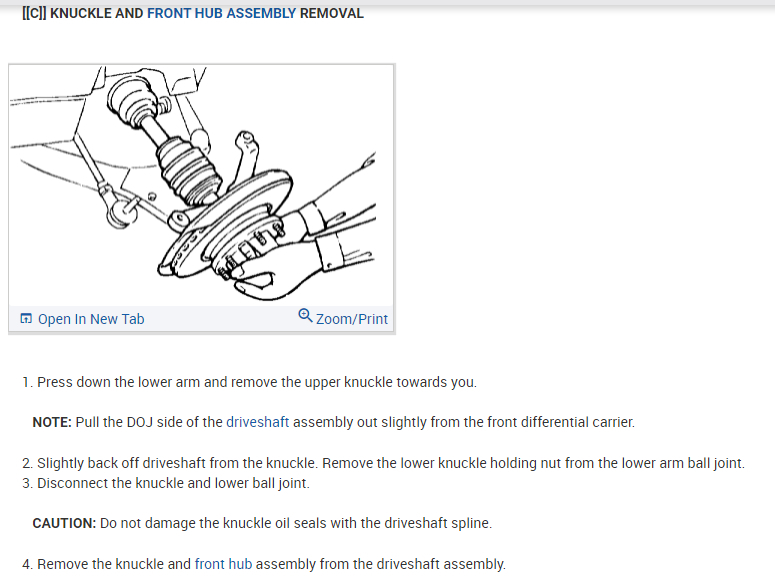 [[C]] KNUCKLE AND FRONT HUB ASSEMBLY REMOVAL

Open In New Tab

Zoom/Print

1. Press down the lower arm and remove the upper knuckle towards you.

NOTE: Pull the DOJ side of the driveshaft assembly out slightly from the front differential carrier.

2. Slightly back off driveshaft from the knuckle. Remove the lower knuckle holding nut from the lower arm ball joint.
3. Disconnect the knuckle and lower ball joint.

CAUTION: Do not damage the knuckle oil seals with the driveshaft spline.

4. Remove the knuckle and front hub assembly from the driveshaft assembly.