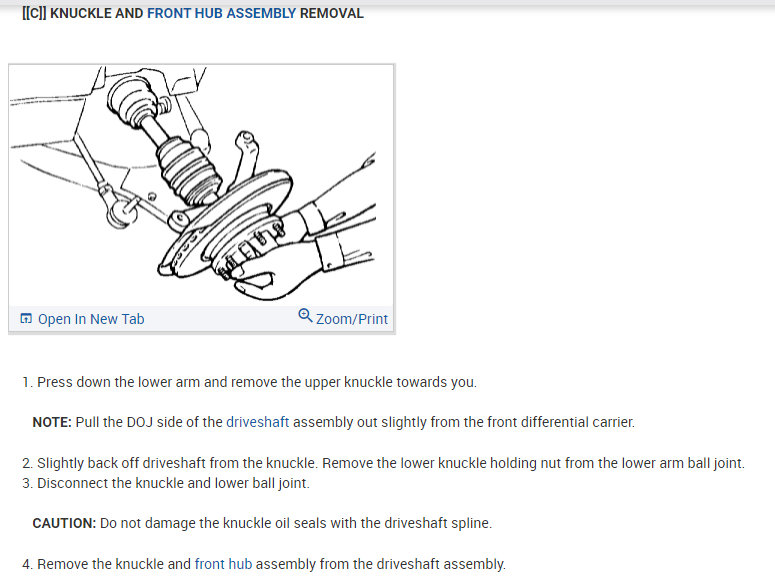 [[C]] KNUCKLE AND FRONT HUB ASSEMBLY REMOVAL

Open In New Tab
Zoom/Print

1. Press down the lower arm and remove the upper knuckle towards you.

NOTE: Pull the DOJ side of the driveshaft assembly out slightly from the front differential carrier.

2. Slightly back off driveshaft from the knuckle. Remove the lower knuckle holding nut from the lower arm ball joint.
3. Disconnect the knuckle and lower ball joint.

CAUTION: Do not damage the knuckle oil seals with the driveshaft spline.

4. Remove the knuckle and front hub assembly from the driveshaft assembly.