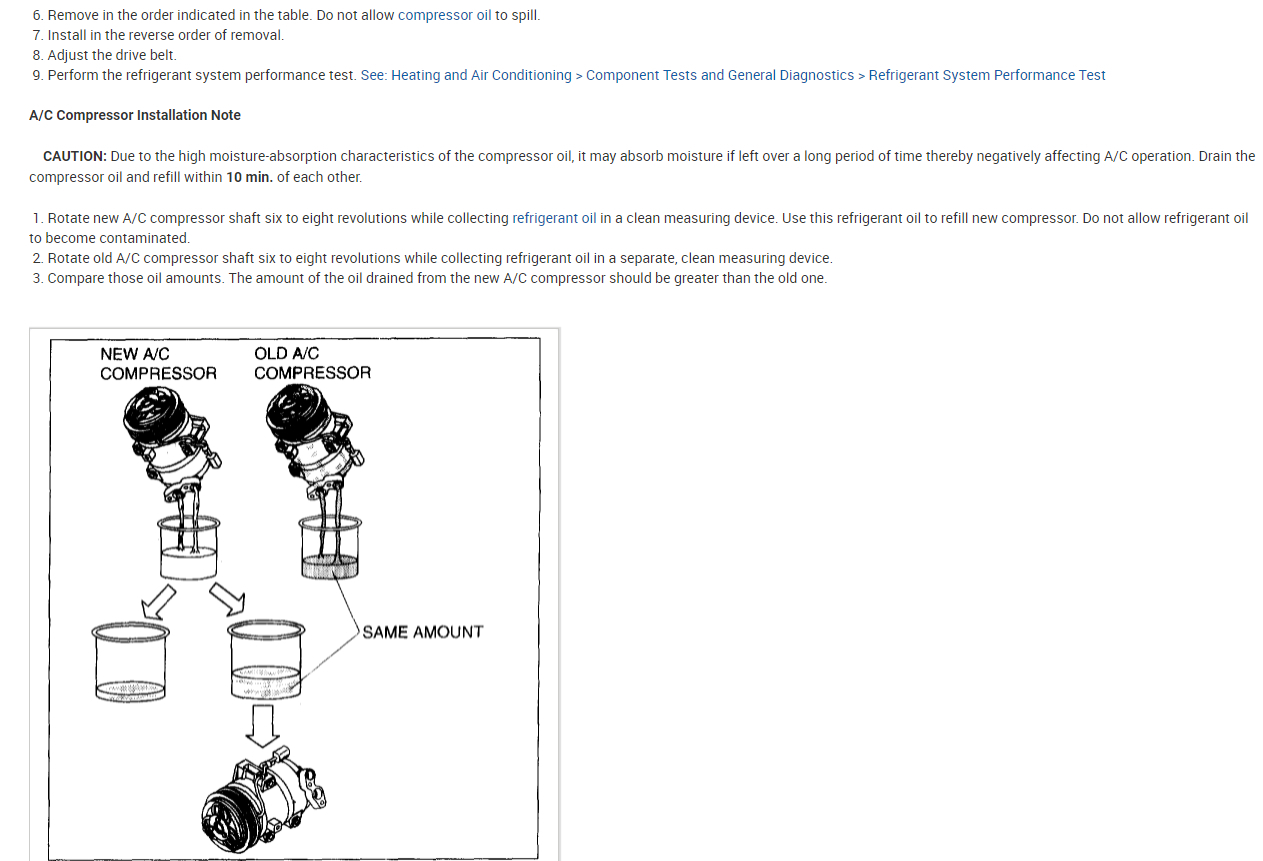 6. Remove in the order indicated in the table. Do not allow compressor oil to spill.
7. Install in the reverse order of removal.
8. Adjust the drive belt.
9. Perform the refrigerant system performance test. See: Heating and Air Conditioning > Component Tests and General Diagnostics > Refrigerant System Performance Test

A/C Compressor Installation Note

CAUTION: Due to the high moisture-absorption characteristics of the compressor oil, it may absorb moisture if left over a long period of time thereby negatively affecting A/C operation. Drain the compressor oil and refill within 10 min. of each other.

1. Rotate new A/C compressor shaft six to eight revolutions while collecting refrigerant oil in a clean measuring device. Use this refrigerant oil to refill new compressor. Do not allow refrigerant oil to become contaminated.
2. Rotate old A/C compressor shaft six to eight revolutions while collecting refrigerant oil in a separate, clean measuring device.
3. Compare those oil amounts. The amount of the oil drained from the new A/C compressor should be greater than the old one.

NEW A/C COMPRESSOR

OLD A/C COMPRESSOR

SAME AMOUNT