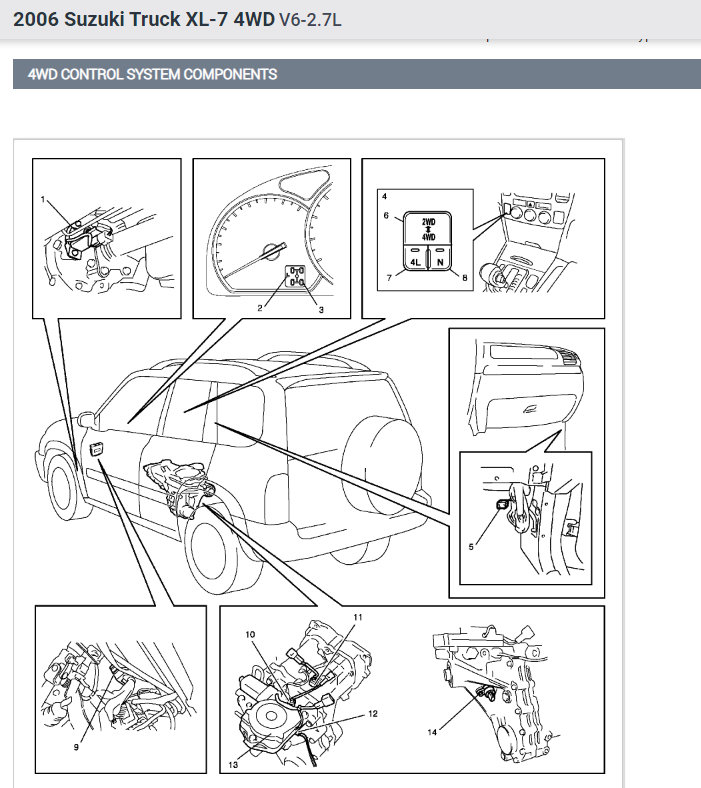 2006 Suzuki Truck XL-7 4WD V6-2.7L

4WD CONTROL SYSTEM COMPONENTS

1

2

3

4

6

2WD
4WD

4L

N

7

8

5

9

10

11

12

13

14