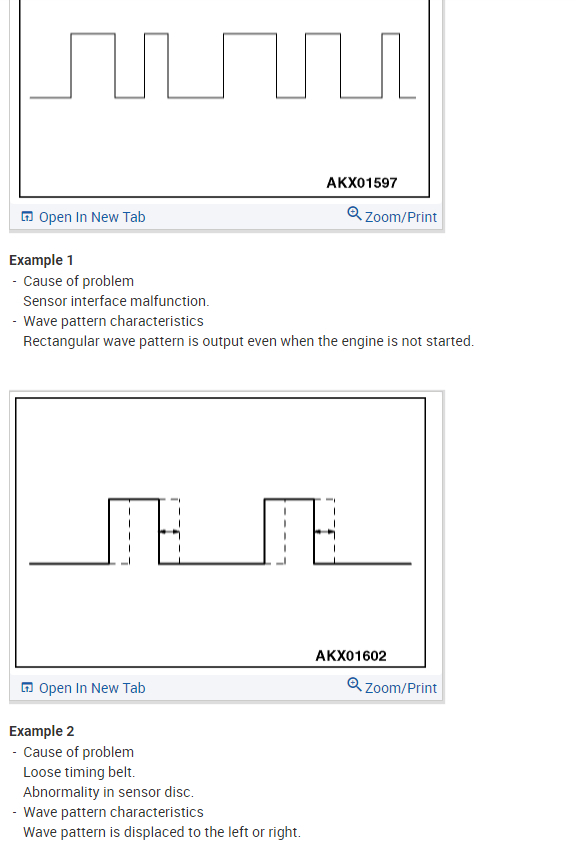 AKX01597

Open In New Tab
Zoom/Print

Example 1
- Cause of problem
Sensor interface malfunction.
- Wave pattern characteristics
Rectangular wave pattern is output even when the engine is not started.

AKX01602

Open In New Tab
Zoom/Print

Example 2
- Cause of problem
Loose timing belt.
Abnormality in sensor disc.
- Wave pattern characteristics
Wave pattern is displaced to the left or right.