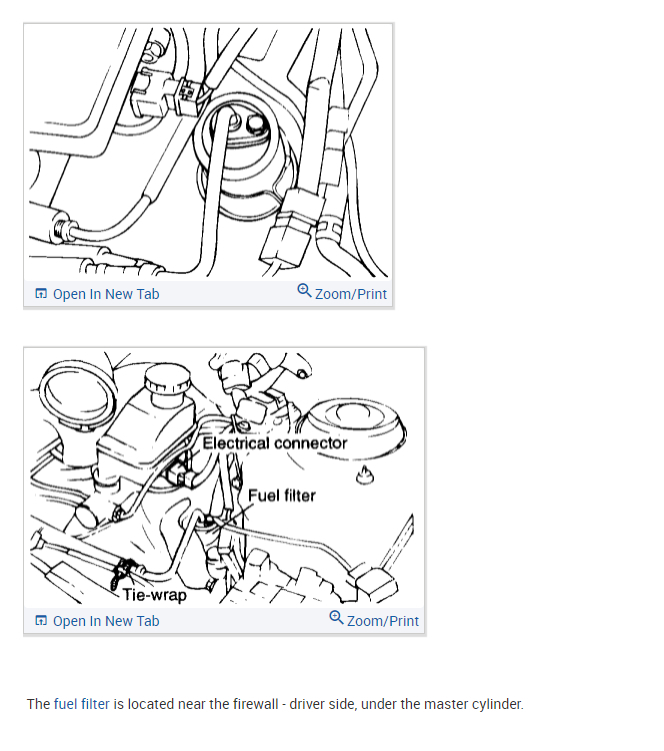 Open In New Tab

Zoom/Print

Electrical connector

Fuel filter

Tie-wrap

Open In New Tab

Zoom/Print

The fuel filter is located near the firewall - driver side, under the master cylinder.