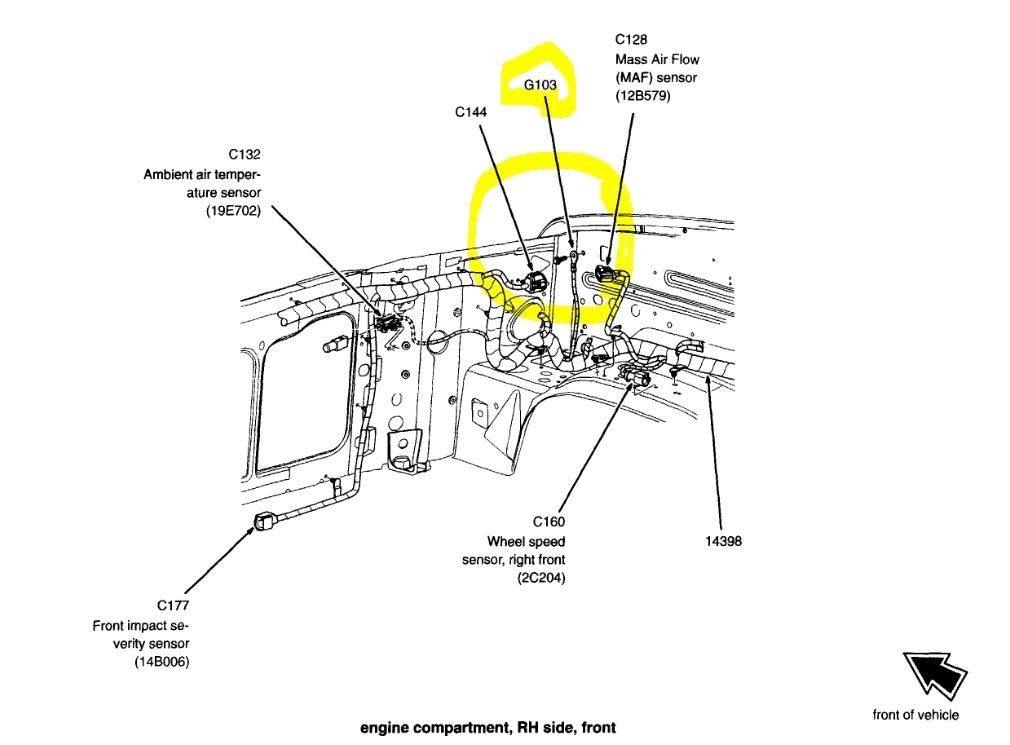 C128
Mass Air Flow (MAF) sensor (12B579)

G103

C144

C132
Ambient air temperature sensor (19E702)

C160
Wheel speed sensor, right front (2C204)

14398

C177
Front impact severity sensor (14B006)

front of vehicle

engine compartment, RH side, front