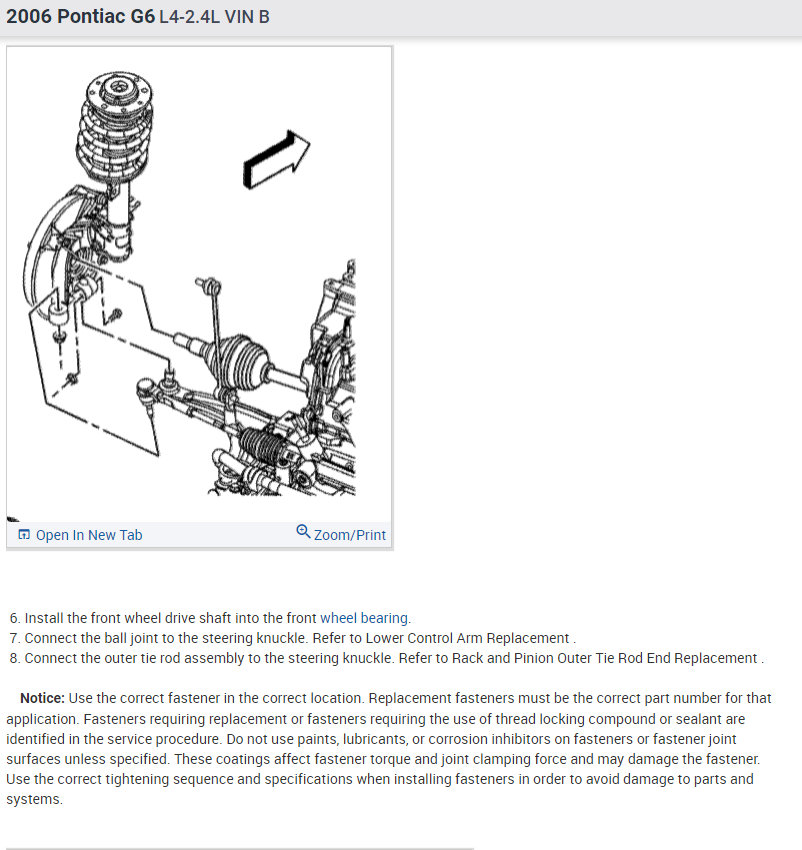 2006 Pontiac G6 L4-2.4L VIN B

Open In New Tab

Zoom/Print

6. Install the front wheel drive shaft into the front wheel bearing.
7. Connect the ball joint to the steering knuckle. Refer to Lower Control Arm Replacement .
8. Connect the outer tie rod assembly to the steering knuckle. Refer to Rack and Pinion Outer Tie Rod End Replacement .

Notice: Use the correct fastener in the correct location. Replacement fasteners must be the correct part number for that application. Fasteners requiring replacement or fasteners requiring the use of thread locking compound or sealant are identified in the service procedure. Do not use paints, lubricants, or corrosion inhibitors on fasteners or fastener joint surfaces unless specified. These coatings affect fastener torque and joint clamping force and may damage the fastener. Use the correct tightening sequence and specifications when installing fasteners in order to avoid damage to parts and systems.