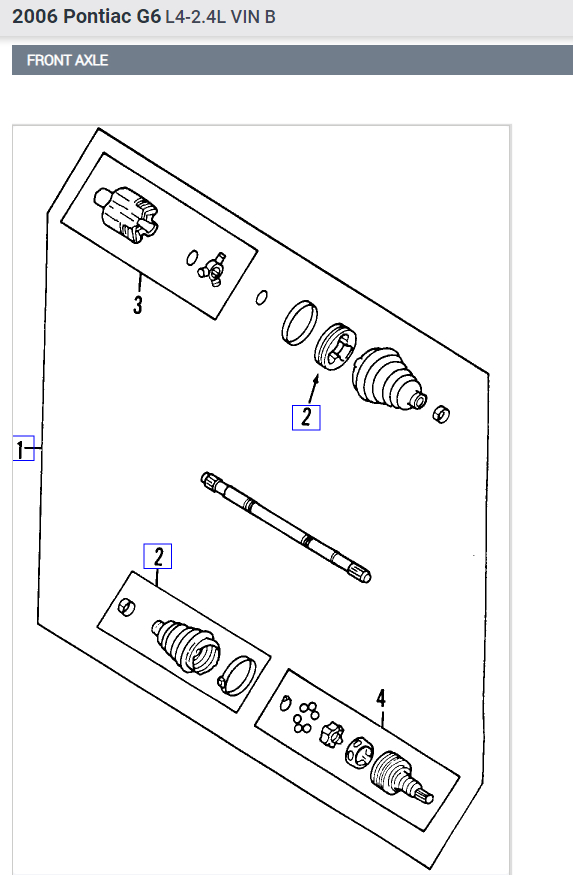 2006 Pontiac G6 L4-2.4L VIN B

FRONT AXLE

3

2

1

2

4