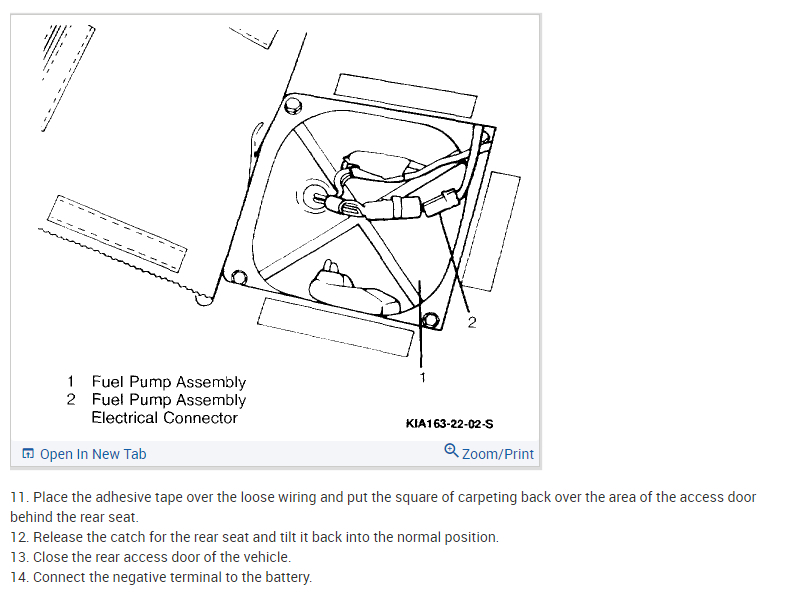 2

1

1 Fuel Pump Assembly
2 Fuel Pump Assembly Electrical Connector

KIA163-22-02-S

Open In New Tab

Zoom/Print

11. Place the adhesive tape over the loose wiring and put the square of carpeting back over the area of the access door behind the rear seat.
12. Release the catch for the rear seat and tilt it back into the normal position.
13. Close the rear access door of the vehicle.
14. Connect the negative terminal to the battery.