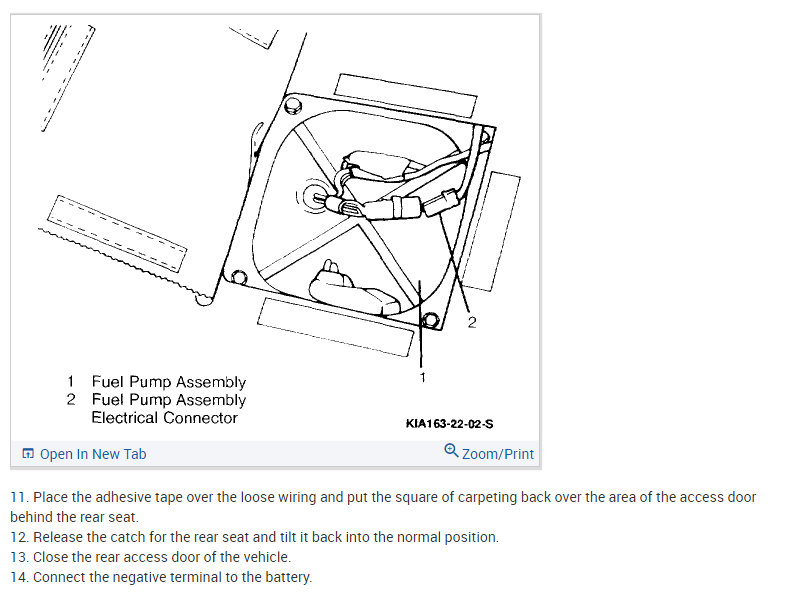 2

1

1 Fuel Pump Assembly
2 Fuel Pump Assembly Electrical Connector

KIA163-22-02-S

Open In New Tab

Zoom/Print

11. Place the adhesive tape over the loose wiring and put the square of carpeting back over the area of the access door behind the rear seat.
12. Release the catch for the rear seat and tilt it back into the normal position.
13. Close the rear access door of the vehicle.
14. Connect the negative terminal to the battery.