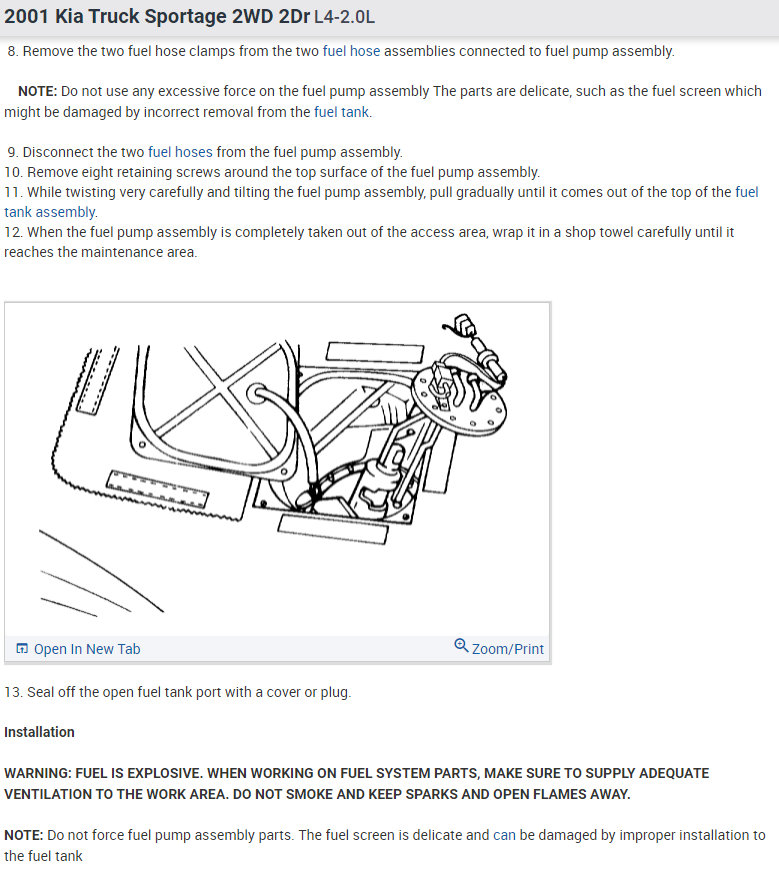 2001 Kia Truck Sportage 2WD 2Dr L4-2.0L

8. Remove the two fuel hose clamps from the two fuel hose assemblies connected to fuel pump assembly.

NOTE: Do not use any excessive force on the fuel pump assembly The parts are delicate, such as the fuel screen which might be damaged by incorrect removal from the fuel tank.

9. Disconnect the two fuel hoses from the fuel pump assembly.
10. Remove eight retaining screws around the top surface of the fuel pump assembly.
11. While twisting very carefully and tilting the fuel pump assembly, pull gradually until it comes out of the top of the fuel tank assembly.
12. When the fuel pump assembly is completely taken out of the access area, wrap it in a shop towel carefully until it reaches the maintenance area.

Open In New Tab

Zoom/Print

13. Seal off the open fuel tank port with a cover or plug.

Installation

WARNING: FUEL IS EXPLOSIVE. WHEN WORKING ON FUEL SYSTEM PARTS, MAKE SURE TO SUPPLY ADEQUATE VENTILATION TO THE WORK AREA. DO NOT SMOKE AND KEEP SPARKS AND OPEN FLAMES AWAY.

NOTE: Do not force fuel pump assembly parts. The fuel screen is delicate and can be damaged by improper installation to the fuel tank