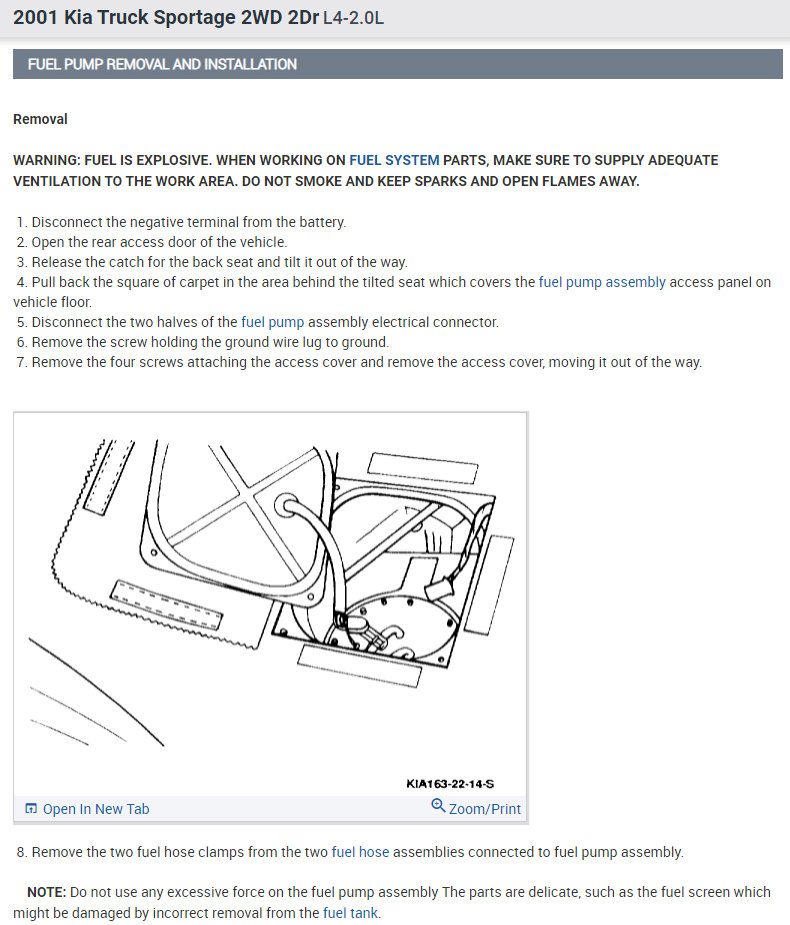 2001 Kia Truck Sportage 2WD 2Dr L4-2.0L

FUEL PUMP REMOVAL AND INSTALLATION

Removal

WARNING: FUEL IS EXPLOSIVE. WHEN WORKING ON FUEL SYSTEM PARTS, MAKE SURE TO SUPPLY ADEQUATE VENTILATION TO THE WORK AREA. DO NOT SMOKE AND KEEP SPARKS AND OPEN FLAMES AWAY.

1. Disconnect the negative terminal from the battery.
2. Open the rear access door of the vehicle.
3. Release the catch for the back seat and tilt it out of the way.
4. Pull back the square of carpet in the area behind the tilted seat which covers the fuel pump assembly access panel on vehicle floor.
5. Disconnect the two halves of the fuel pump assembly electrical connector.
6. Remove the screw holding the ground wire lug to ground.
7. Remove the four screws attaching the access cover and remove the access cover, moving it out of the way.

KIA163-22-14-S

Open In New Tab

Zoom/Print

8. Remove the two fuel hose clamps from the two fuel hose assemblies connected to fuel pump assembly.

NOTE: Do not use any excessive force on the fuel pump assembly The parts are delicate, such as the fuel screen which might be damaged by incorrect removal from the fuel tank.