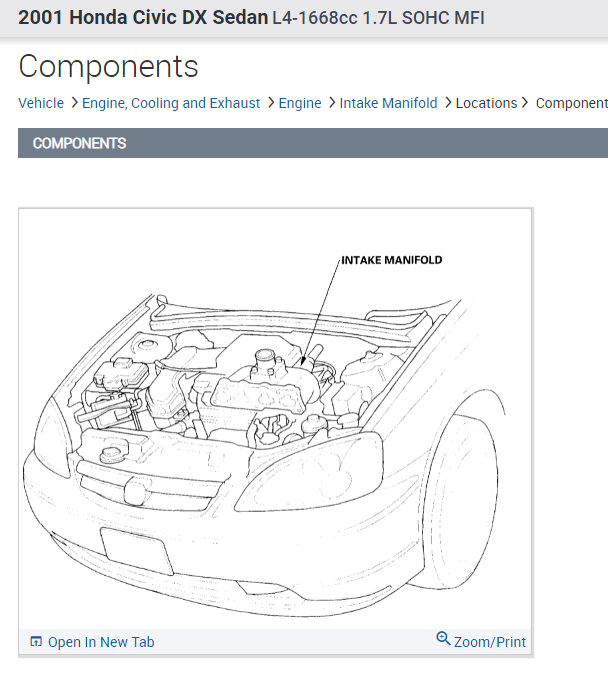 2001 Honda Civic DX Sedan L4-1668cc 1.7L SOHC MFI

Components

Vehicle > Engine, Cooling and Exhaust > Engine > Intake Manifold > Locations > Component

COMPONENTS

INTAKE MANIFOLD

Open In New Tab

Zoom/Print