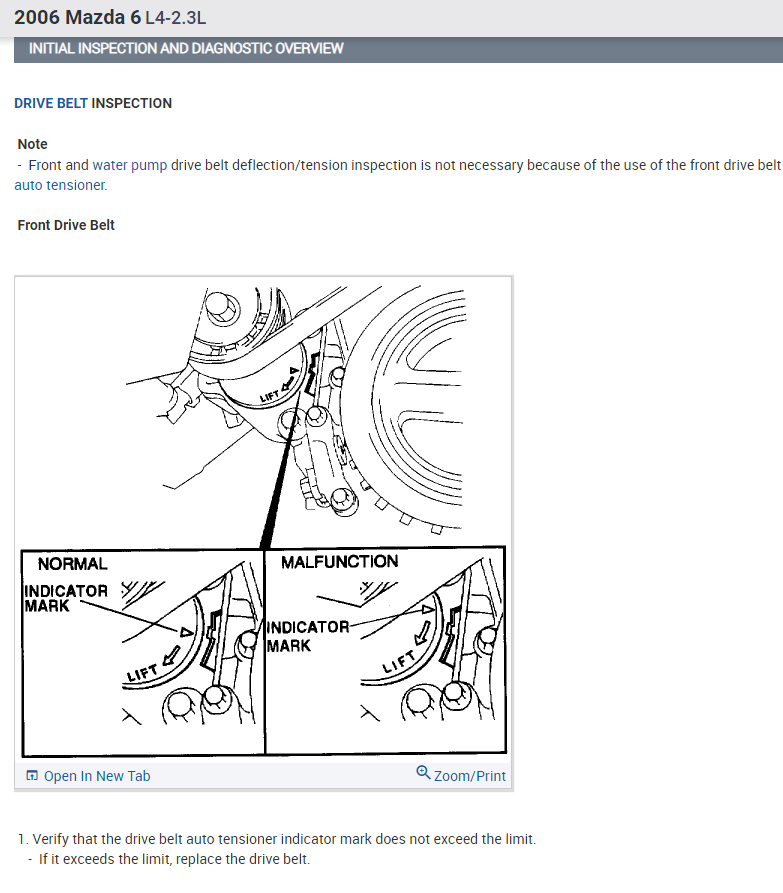 2006 Mazda 6 L4-2.3L

INITIAL INSPECTION AND DIAGNOSTIC OVERVIEW

DRIVE BELT INSPECTION

Note
- Front and water pump drive belt deflection/tension inspection is not necessary because of the use of the front drive belt auto tensioner.

Front Drive Belt

LIFT

NORMAL

INDICATOR MARK

LIFT

MALFUNCTION

INDICATOR MARK

LIFT

Open In New Tab

Zoom/Print

1. Verify that the drive belt auto tensioner indicator mark does not exceed the limit.
- If it exceeds the limit, replace the drive belt.