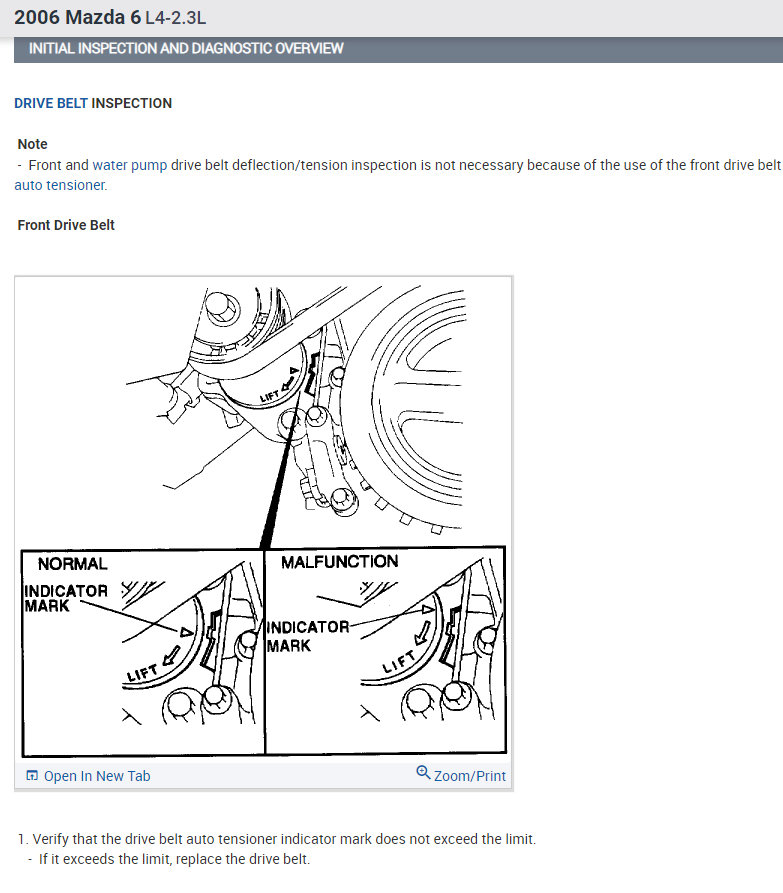 2006 Mazda 6 L4-2.3L

INITIAL INSPECTION AND DIAGNOSTIC OVERVIEW

DRIVE BELT INSPECTION

Note
- Front and water pump drive belt deflection/tension inspection is not necessary because of the use of the front drive belt auto tensioner.

Front Drive Belt

LIFT

NORMAL

INDICATOR MARK

LIFT

MALFUNCTION

INDICATOR MARK

LIFT

Open In New Tab

Zoom/Print

1. Verify that the drive belt auto tensioner indicator mark does not exceed the limit.
- If it exceeds the limit, replace the drive belt.