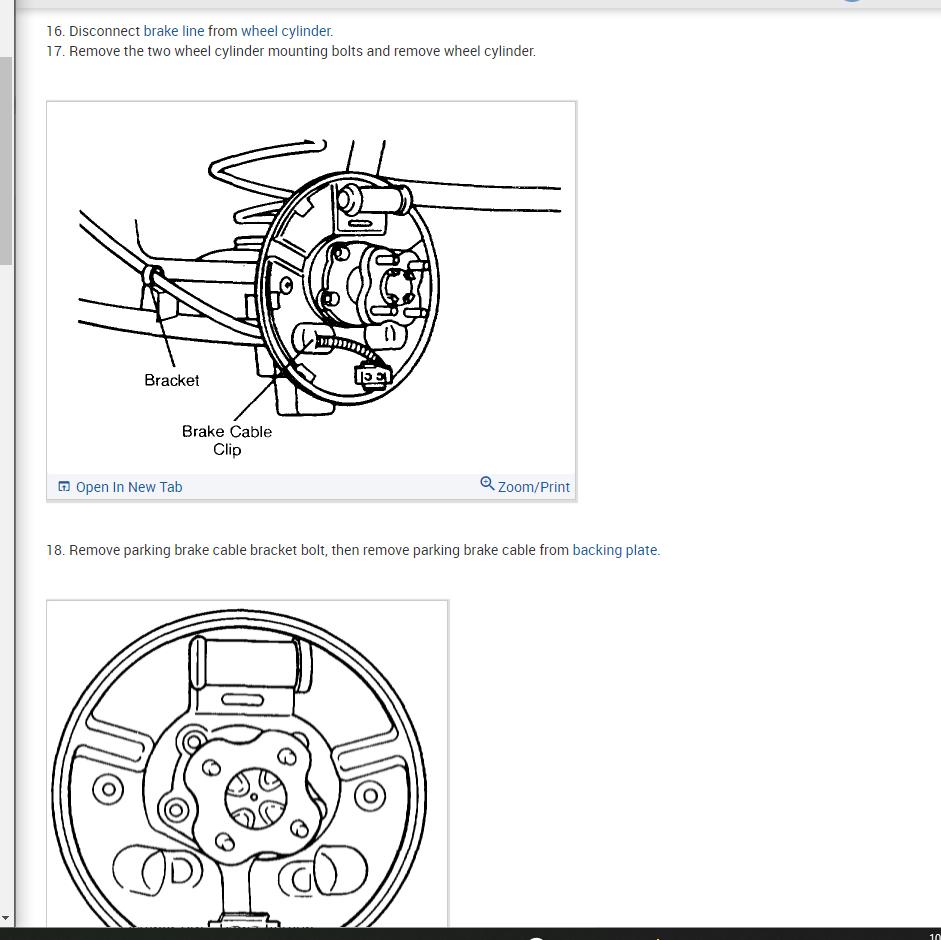 16. Disconnect brake line from wheel cylinder.
17. Remove the two wheel cylinder mounting bolts and remove wheel cylinder.

Bracket

Brake Cable Clip

Open In New Tab

Zoom/Print

18. Remove parking brake cable bracket bolt, then remove parking brake cable from backing plate.