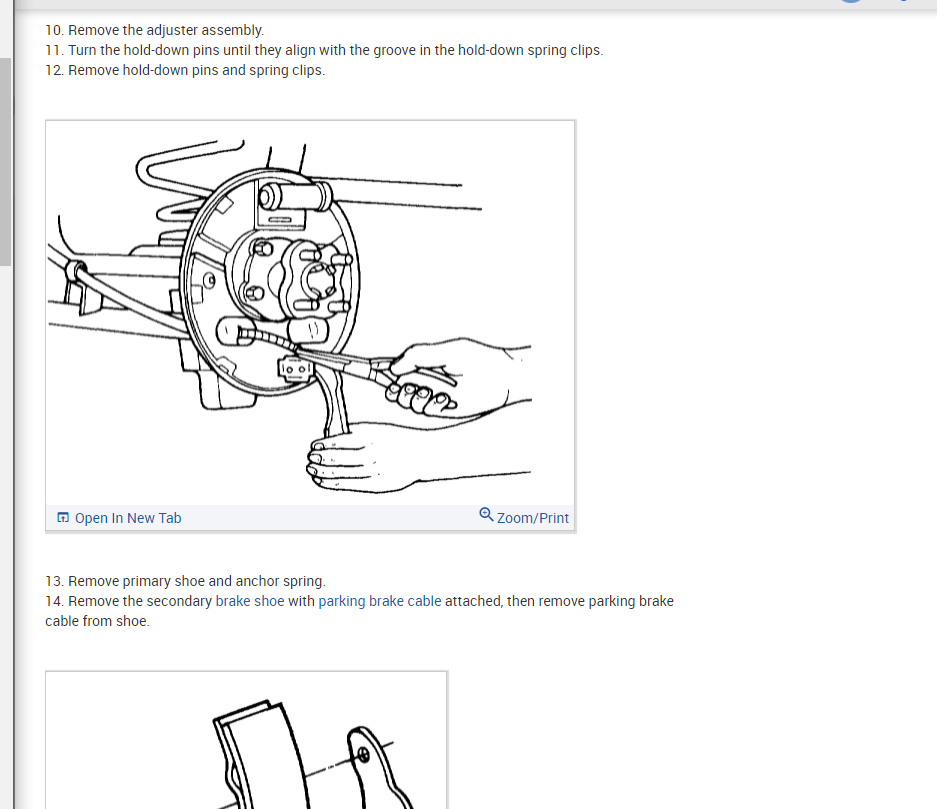 10. Remove the adjuster assembly.
11. Turn the hold-down pins until they align with the groove in the hold-down spring clips.
12. Remove hold-down pins and spring clips.

Open In New Tab

Zoom/Print

13. Remove primary shoe and anchor spring.
14. Remove the secondary brake shoe with parking brake cable attached, then remove parking brake cable from shoe.