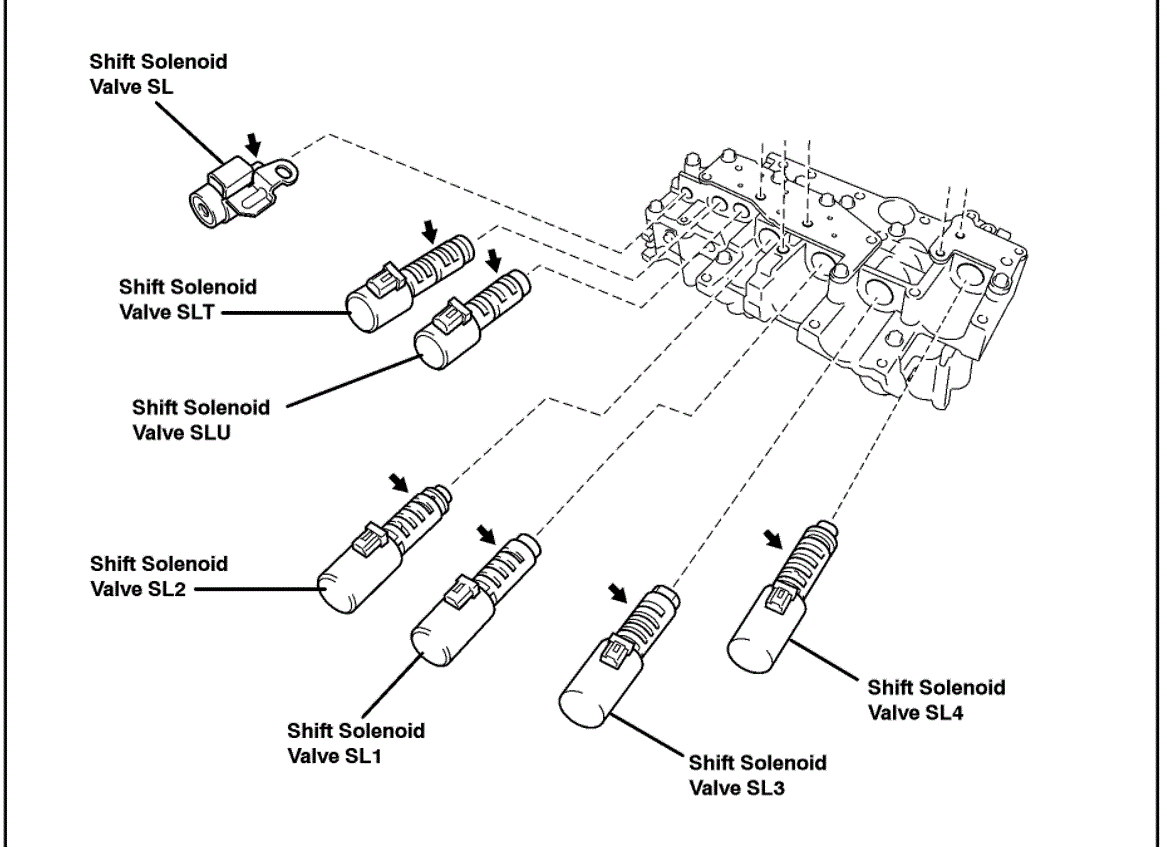 Shift Solenoid Valve SL

Shift Solenoid Valve SLT

Shift Solenoid Valve SLU

Shift Solenoid Valve SL2

Shift Solenoid Valve SL1

Shift Solenoid Valve SL3

Shift Solenoid Valve SL4