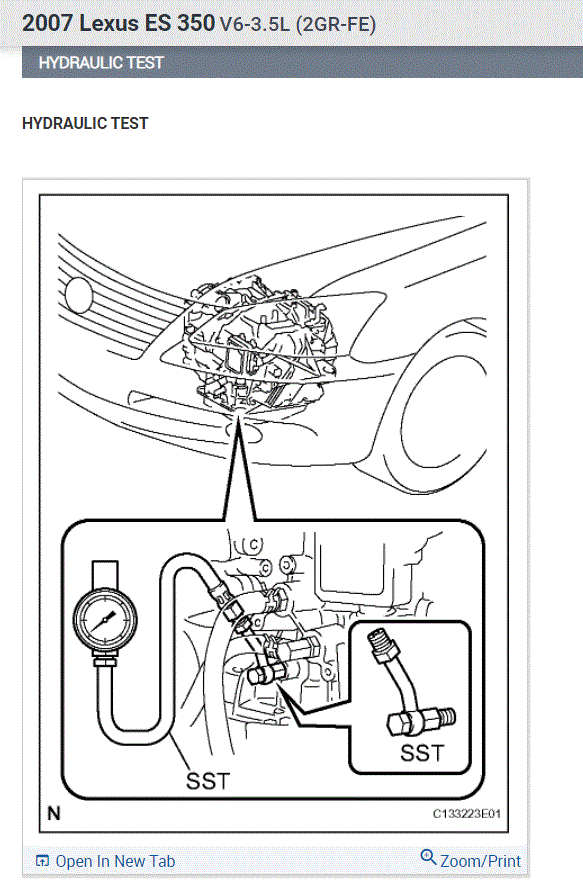 2007 Lexus ES 350 V6-3.5L (2GR-FE)

HYDRAULIC TEST

HYDRAULIC TEST

SST

SST

N

C133223E01

Open In New Tab

Zoom/Print