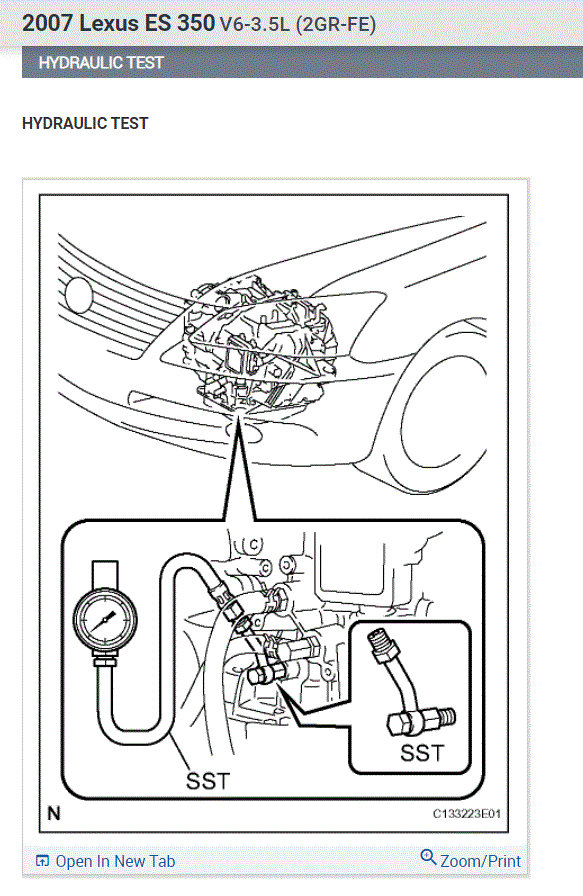 2007 Lexus ES 350 V6-3.5L (2GR-FE)

HYDRAULIC TEST

HYDRAULIC TEST

SST

SST

N

C133223E01

Open In New Tab

Zoom/Print