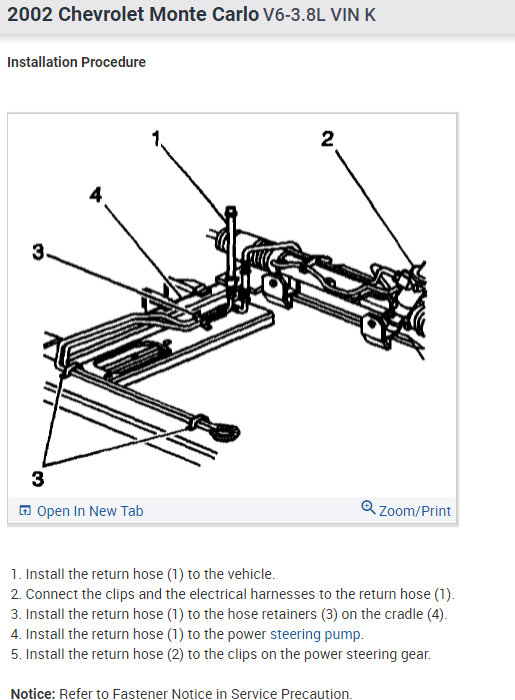 2002 Chevrolet Monte Carlo V6-3.8L VIN K

Installation Procedure

1
2
4
3
3

Open In New Tab
Zoom/Print

1. Install the return hose (1) to the vehicle.
2. Connect the clips and the electrical harnesses to the return hose (1).
3. Install the return hose (1) to the hose retainers (3) on the cradle (4).
4. Install the return hose (1) to the power steering pump.
5. Install the return hose (2) to the clips on the power steering gear.

Notice: Refer to Fastener Notice in Service Precaution.