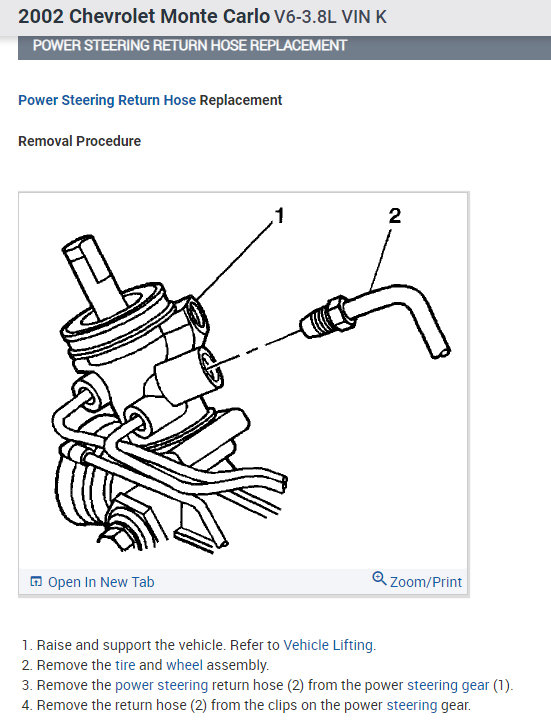 2002 Chevrolet Monte Carlo V6-3.8L VIN K

POWER STEERING RETURN HOSE REPLACEMENT

Power Steering Return Hose Replacement

Removal Procedure

1

2

Open In New Tab

Zoom/Print

1. Raise and support the vehicle. Refer to Vehicle Lifting.
2. Remove the tire and wheel assembly.
3. Remove the power steering return hose (2) from the power steering gear (1).
4. Remove the return hose (2) from the clips on the power steering gear.