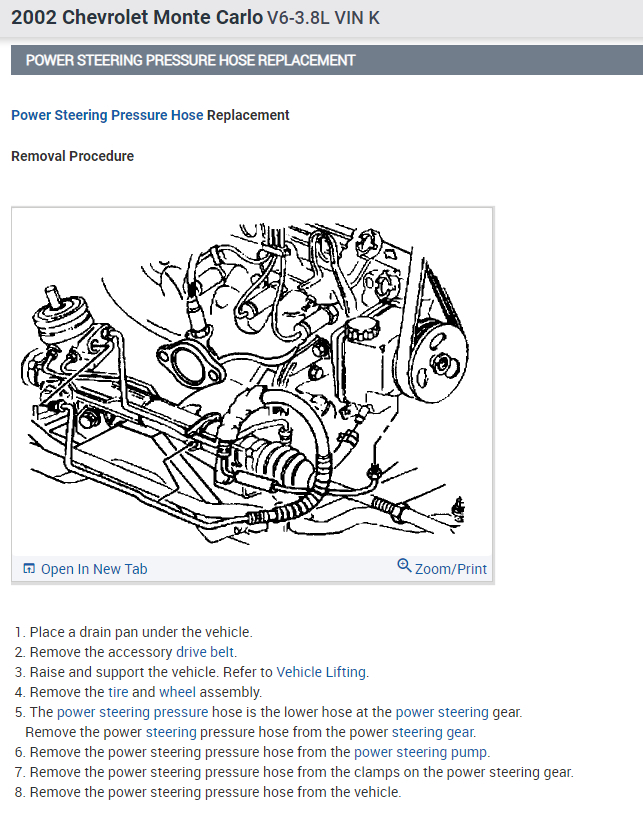 2002 Chevrolet Monte Carlo V6-3.8L VIN K

POWER STEERING PRESSURE HOSE REPLACEMENT

Power Steering Pressure Hose Replacement

Removal Procedure

Open In New Tab

Zoom/Print

1. Place a drain pan under the vehicle.
2. Remove the accessory drive belt.
3. Raise and support the vehicle. Refer to Vehicle Lifting.
4. Remove the tire and wheel assembly.
5. The power steering pressure hose is the lower hose at the power steering gear. Remove the power steering pressure hose from the power steering gear.
6. Remove the power steering pressure hose from the power steering pump.
7. Remove the power steering pressure hose from the clamps on the power steering gear.
8. Remove the power steering pressure hose from the vehicle.