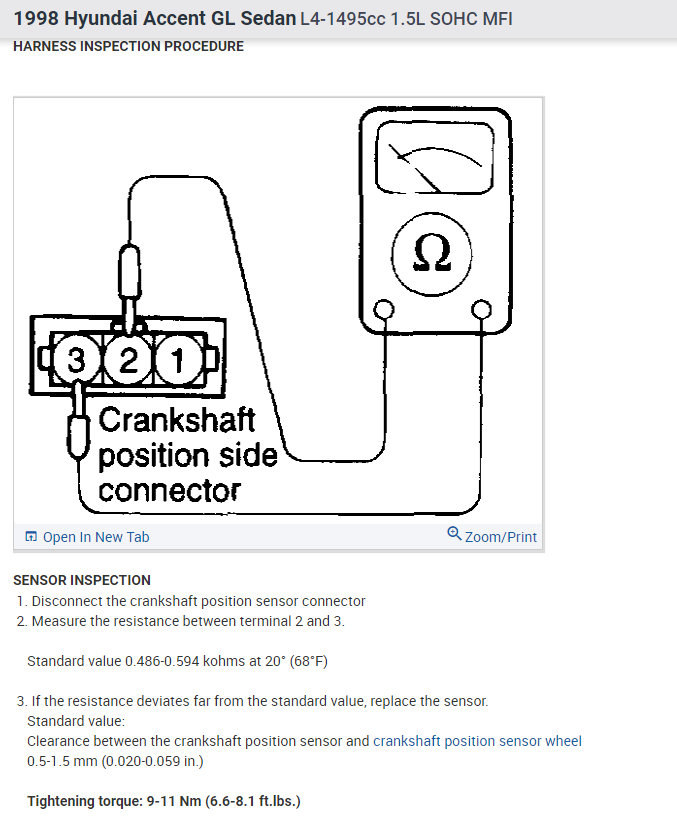 1998 Hyundai Accent GL Sedan L4-1495cc 1.5L SOHC MFI

HARNESS INSPECTION PROCEDURE

Ω

3 2 1

Crankshaft position side connector

Open In New Tab

Zoom/Print

SENSOR INSPECTION

1. Disconnect the crankshaft position sensor connector
2. Measure the resistance between terminal 2 and 3.

Standard value 0.486-0.594 kohms at 20° (68°F)

3. If the resistance deviates far from the standard value, replace the sensor.
Standard value:
Clearance between the crankshaft position sensor and crankshaft position sensor wheel
0.5-1.5 mm (0.020-0.059 in.)

Tightening torque: 9-11 Nm (6.6-8.1 ft.lbs.)