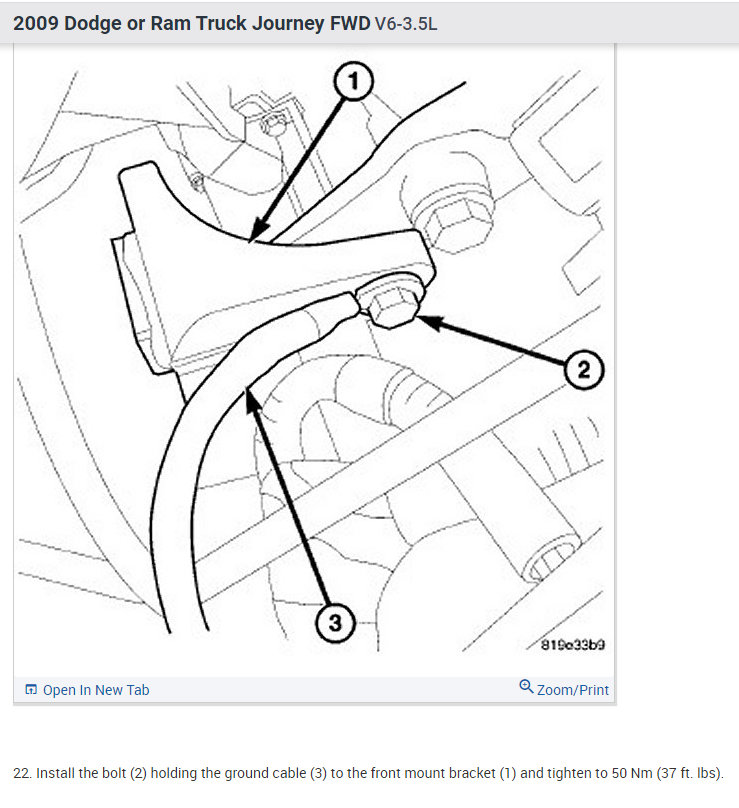 2009 Dodge or Ram Truck Journey FWD V6-3.5L

1

2

3

819e33b9

Open In New Tab

Zoom/Print

22. Install the bolt (2) holding the ground cable (3) to the front mount bracket (1) and tighten to 50 Nm (37 ft. lbs).