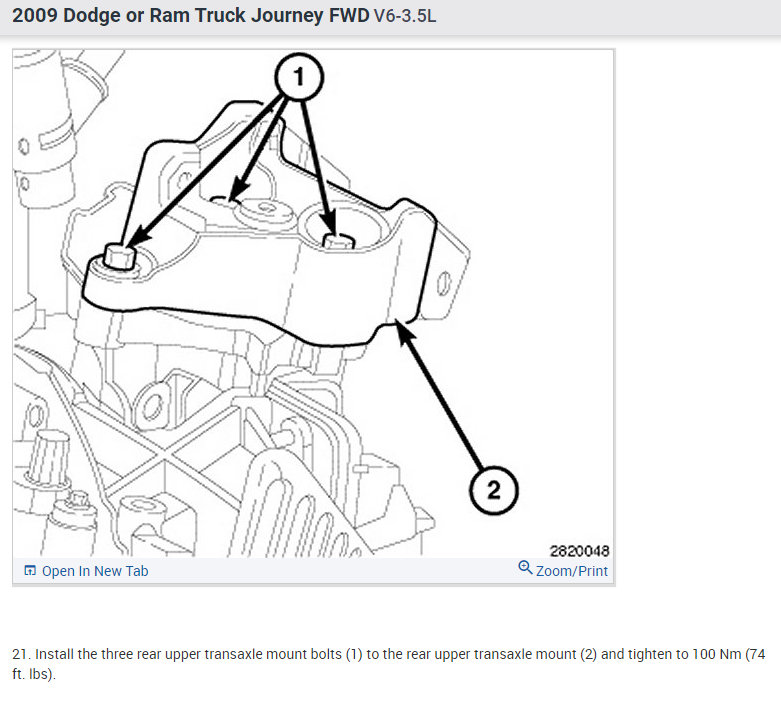 2009 Dodge or Ram Truck Journey FWD V6-3.5L

1

2

2820048

Open In New Tab

Zoom/Print

21. Install the three rear upper transaxle mount bolts (1) to the rear upper transaxle mount (2) and tighten to 100 Nm (74 ft. lbs).