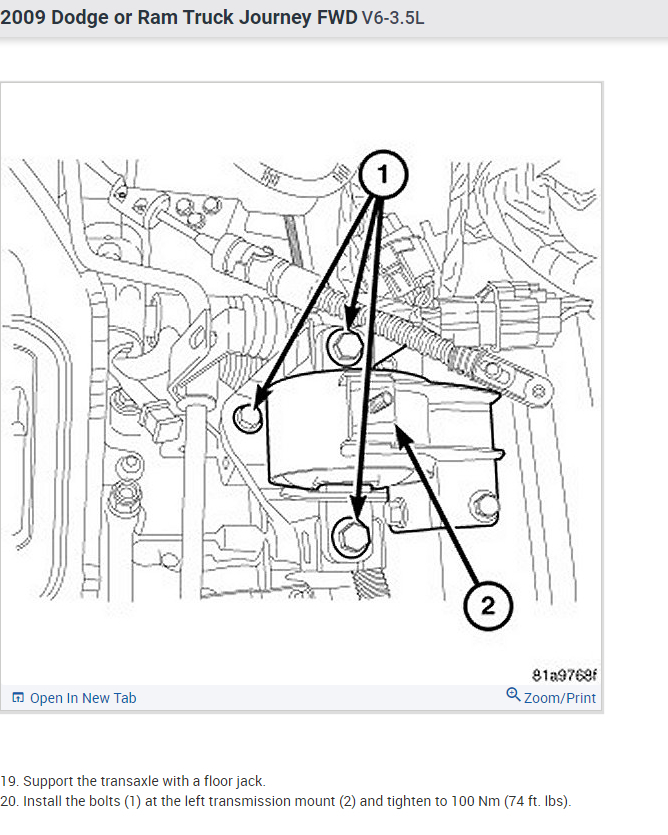 2009 Dodge or Ram Truck Journey FWD V6-3.5L

1

2

81a9768f

Open In New Tab

Zoom/Print

19. Support the transaxle with a floor jack.
20. Install the bolts (1) at the left transmission mount (2) and tighten to 100 Nm (74 ft. lbs).