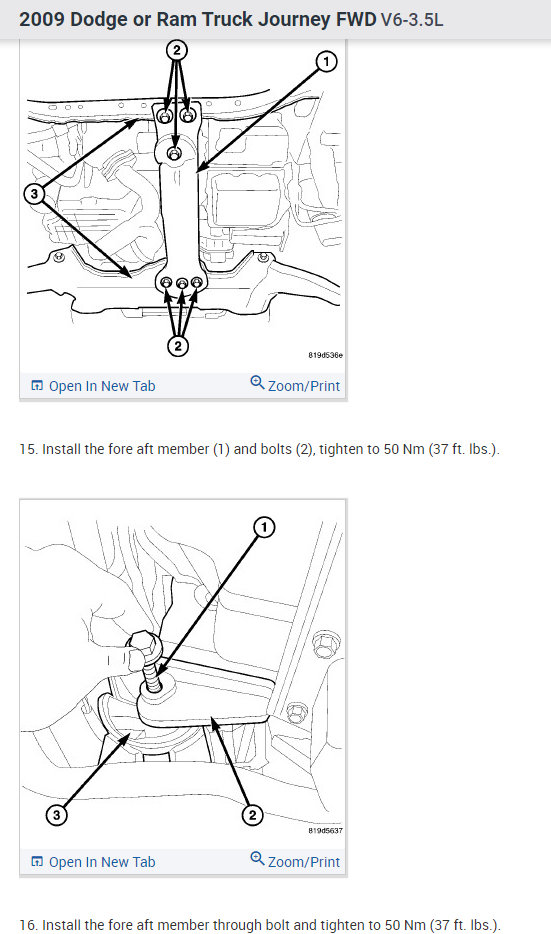 2009 Dodge or Ram Truck Journey FWD V6-3.5L

2
1
3
2
819d536e

Open In New Tab Zoom/Print

15. Install the fore aft member (1) and bolts (2), tighten to 50 Nm (37 ft. lbs.).

1
3
2
819d5637

Open In New Tab Zoom/Print

16. Install the fore aft member through bolt and tighten to 50 Nm (37 ft. lbs.).