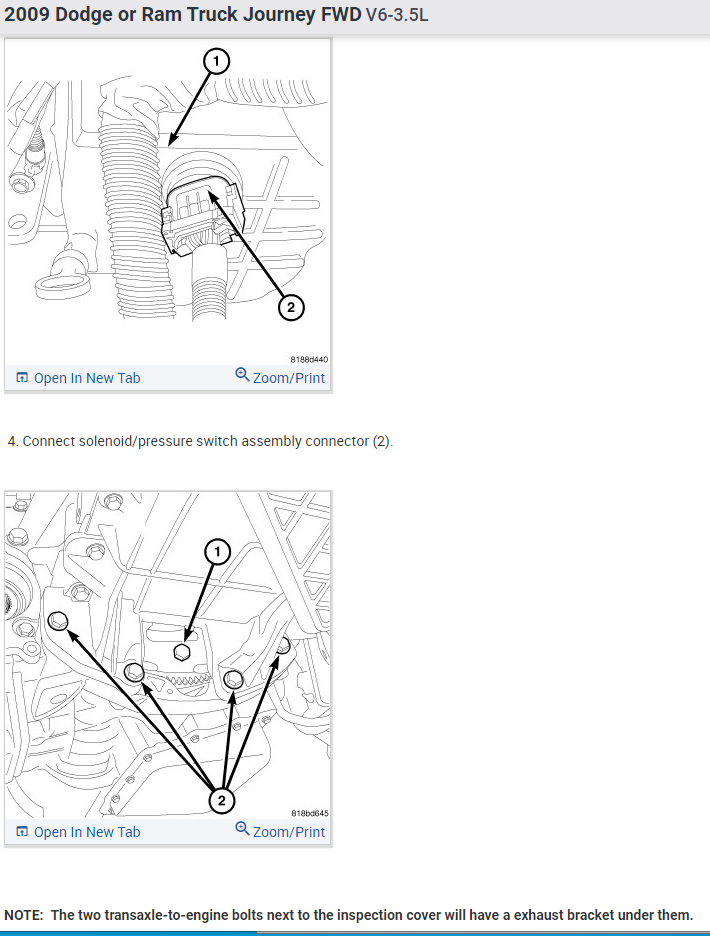 2009 Dodge or Ram Truck Journey FWD V6-3.5L

1

2

8188d440

Open In New Tab Zoom/Print

4. Connect solenoid/pressure switch assembly connector (2).

1

2

818bd645

Open In New Tab Zoom/Print

NOTE: The two transaxle-to-engine bolts next to the inspection cover will have a exhaust bracket under them.