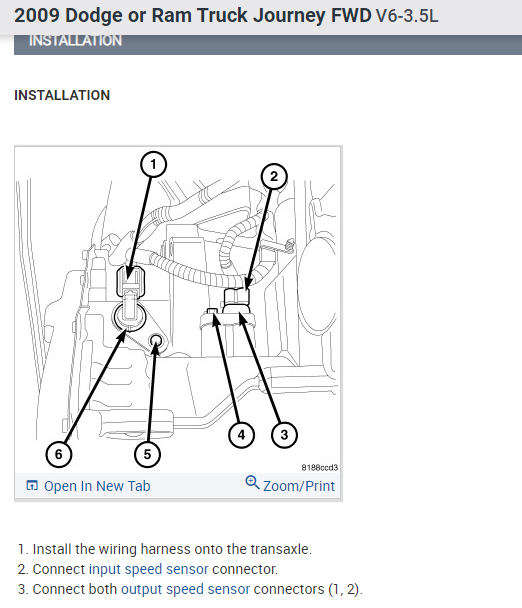 2009 Dodge or Ram Truck Journey FWD V6-3.5L

INSTALLATION

INSTALLATION

1

2

6

5

4

3

8188ccd3

Open In New Tab

Zoom/Print

1. Install the wiring harness onto the transaxle.
2. Connect input speed sensor connector.
3. Connect both output speed sensor connectors (1, 2).