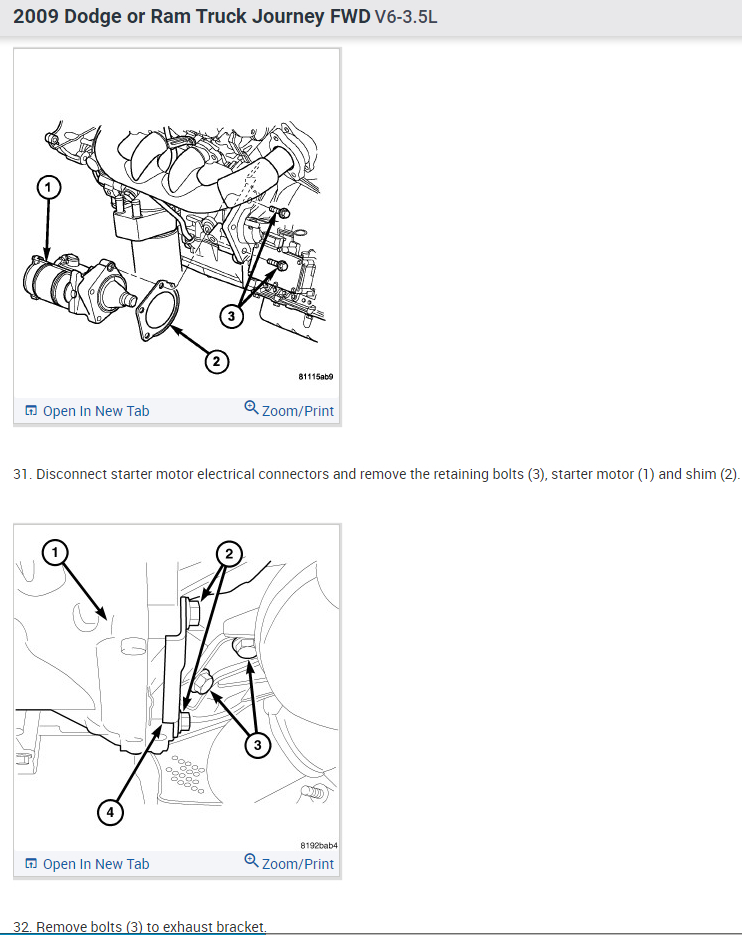 2009 Dodge or Ram Truck Journey FWD V6-3.5L

1
3
2
81115ab9

Open In New Tab
Zoom/Print

31. Disconnect starter motor electrical connectors and remove the retaining bolts (3), starter motor (1) and shim (2).

1
2
3
4
8192bab4

Open In New Tab
Zoom/Print

32. Remove bolts (3) to exhaust bracket.