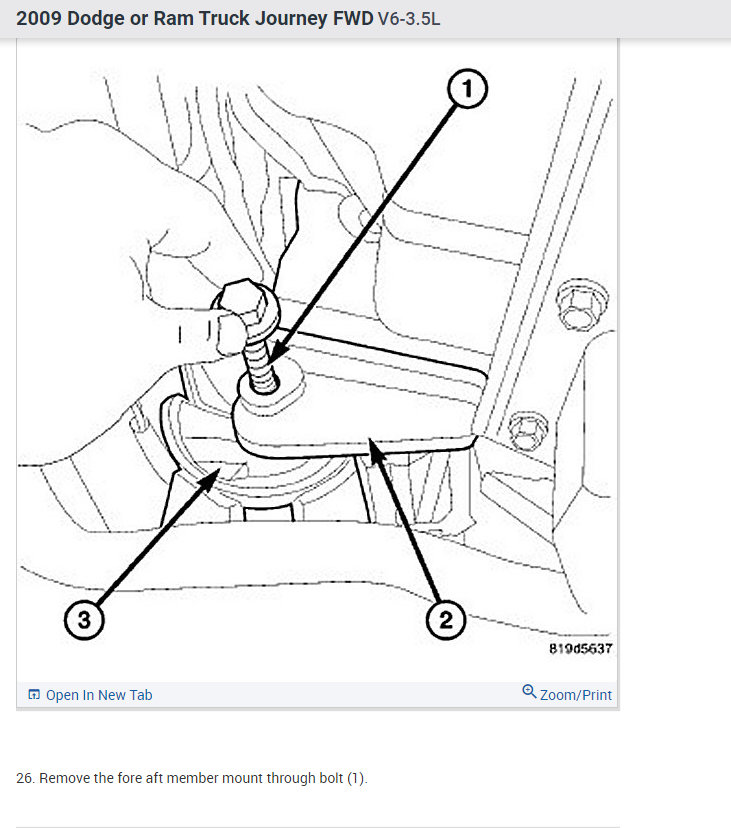 2009 Dodge or Ram Truck Journey FWD V6-3.5L

1

3

2

819d5637

Open In New Tab

Zoom/Print

26. Remove the fore aft member mount through bolt (1).