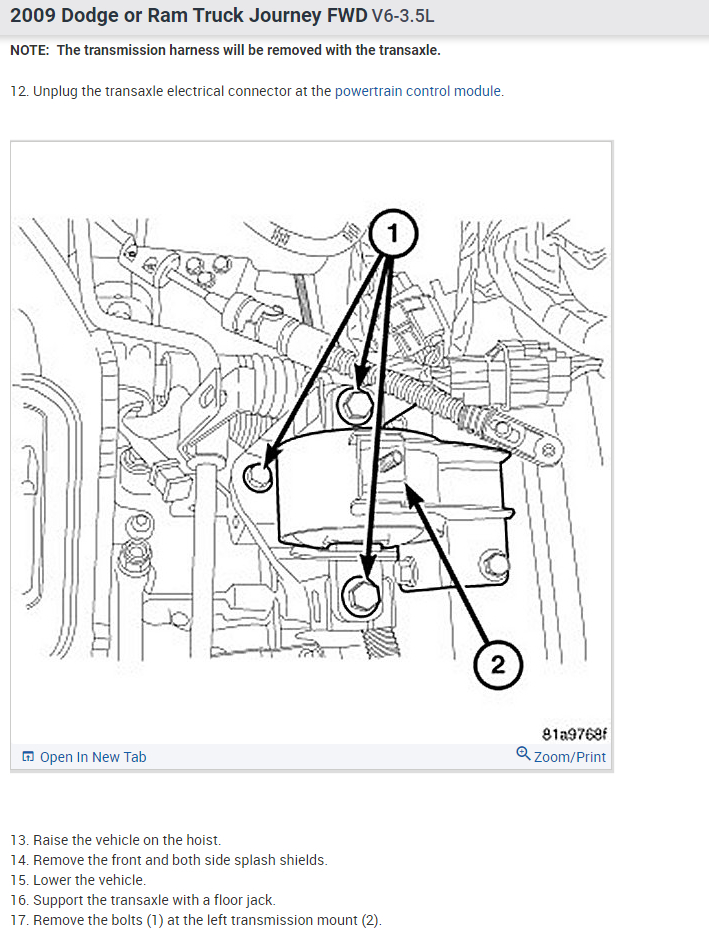 2009 Dodge or Ram Truck Journey FWD V6-3.5L

NOTE: The transmission harness will be removed with the transaxle.

12. Unplug the transaxle electrical connector at the powertrain control module.

1

2

81a9768f

Open In New Tab

Zoom/Print

13. Raise the vehicle on the hoist.
14. Remove the front and both side splash shields.
15. Lower the vehicle.
16. Support the transaxle with a floor jack.
17. Remove the bolts (1) at the left transmission mount (2).