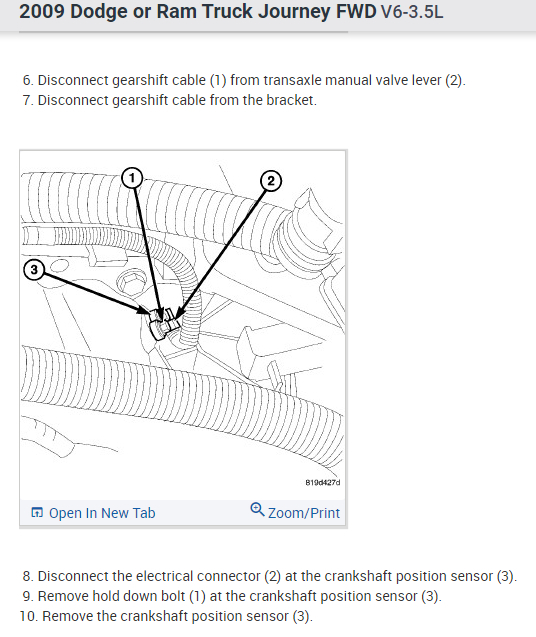 2009 Dodge or Ram Truck Journey FWD V6-3.5L

6. Disconnect gearshift cable (1) from transaxle manual valve lever (2).
7. Disconnect gearshift cable from the bracket.

1
2
3

819d427d

Open In New Tab
Zoom/Print

8. Disconnect the electrical connector (2) at the crankshaft position sensor (3).
9. Remove hold down bolt (1) at the crankshaft position sensor (3).
10. Remove the crankshaft position sensor (3).