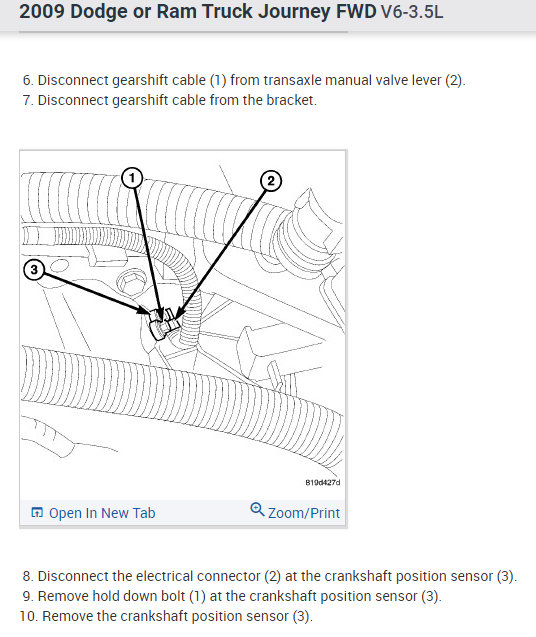 2009 Dodge or Ram Truck Journey FWD V6-3.5L

6. Disconnect gearshift cable (1) from transaxle manual valve lever (2).
7. Disconnect gearshift cable from the bracket.

1
2
3
819d427d

Open In New Tab
Zoom/Print

8. Disconnect the electrical connector (2) at the crankshaft position sensor (3).
9. Remove hold down bolt (1) at the crankshaft position sensor (3).
10. Remove the crankshaft position sensor (3).