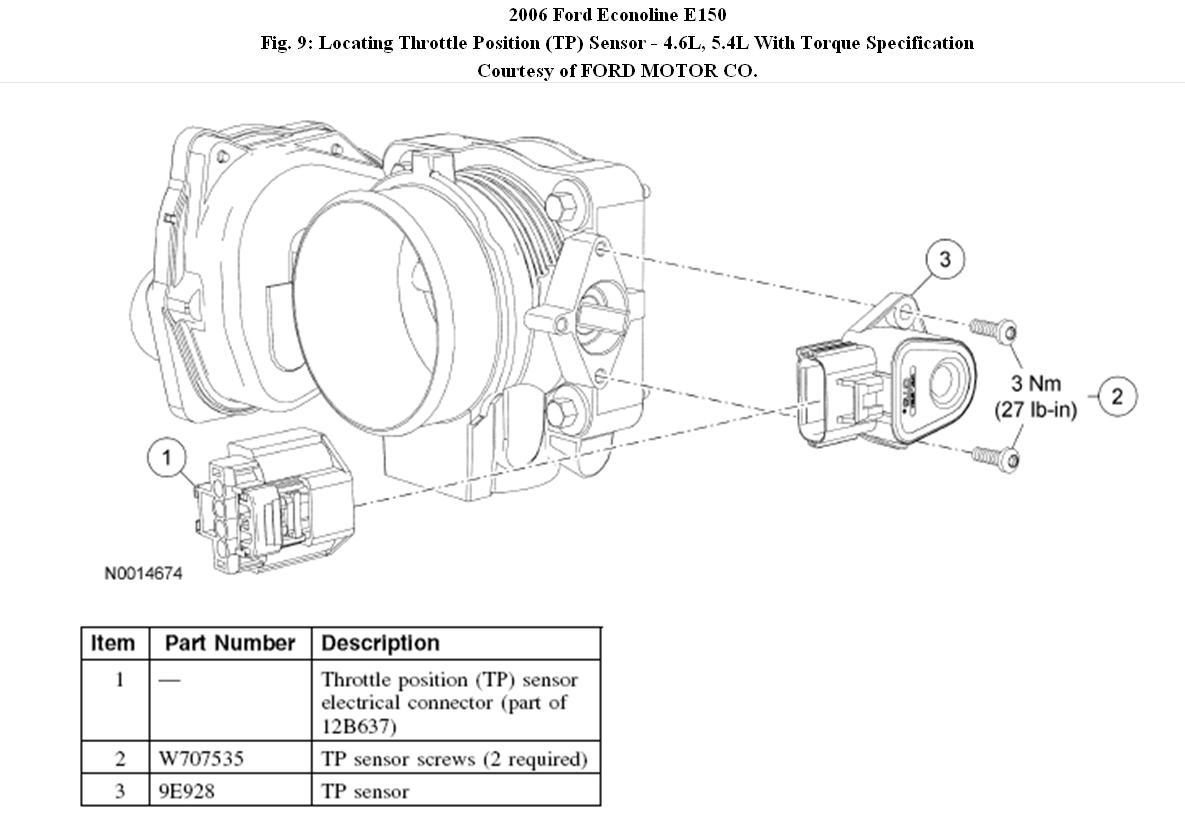 2006 Ford Econoline E150
Fig. 9: Locating Throttle Position (TP) Sensor - 4.6L, 5.4L With Torque Specification
Courtesy of FORD MOTOR CO.

3

3 Nm
(27 lb-in)

2

1

N0014674

| Item | Part Number | Description |
|---|---|---|
| 1 | — | Throttle position (TP) sensor electrical connector (part of 12B637) |
| 2 | W707535 | TP sensor screws (2 required) |
| 3 | 9E928 | TP sensor |