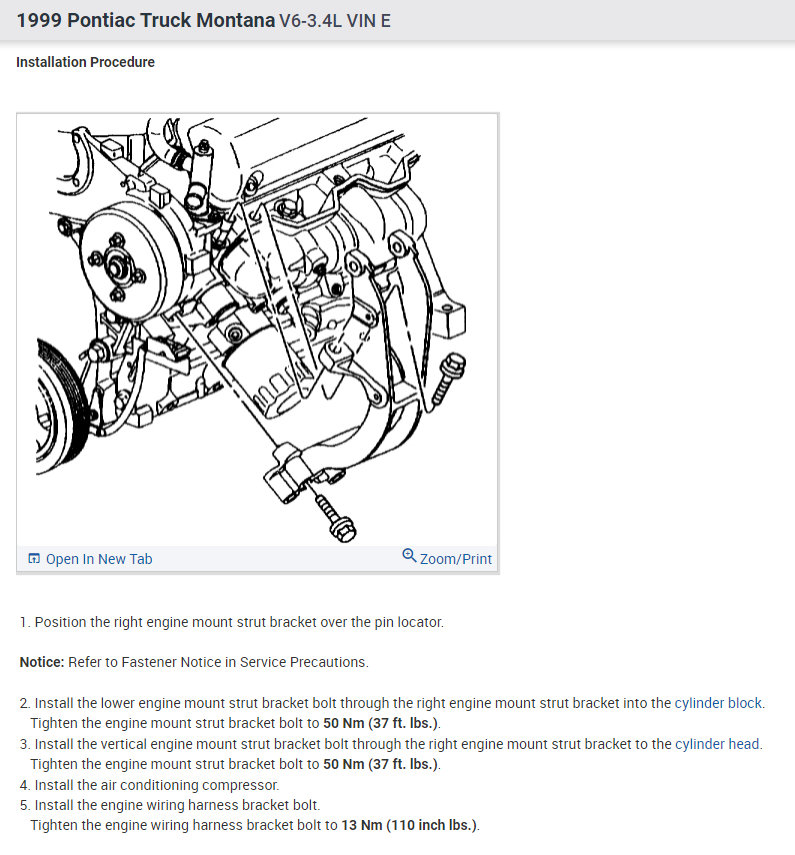 1999 Pontiac Truck Montana V6-3.4L VIN E

Installation Procedure

Open In New Tab

Zoom/Print

1. Position the right engine mount strut bracket over the pin locator.

Notice: Refer to Fastener Notice in Service Precautions.

2. Install the lower engine mount strut bracket bolt through the right engine mount strut bracket into the cylinder block.
Tighten the engine mount strut bracket bolt to 50 Nm (37 ft. lbs.).
3. Install the vertical engine mount strut bracket bolt through the right engine mount strut bracket to the cylinder head.
Tighten the engine mount strut bracket bolt to 50 Nm (37 ft. lbs.).
4. Install the air conditioning compressor.
5. Install the engine wiring harness bracket bolt.
Tighten the engine wiring harness bracket bolt to 13 Nm (110 inch lbs.).