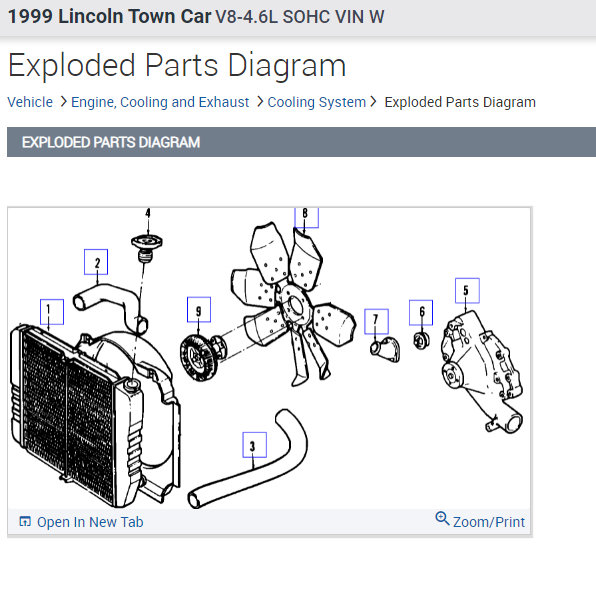 1999 Lincoln Town Car V8-4.6L SOHC VIN W

Exploded Parts Diagram

Vehicle > Engine, Cooling and Exhaust > Cooling System > Exploded Parts Diagram

EXPLODED PARTS DIAGRAM

4
8
2
1
9
7
6
5
3

Open In New Tab
Zoom/Print