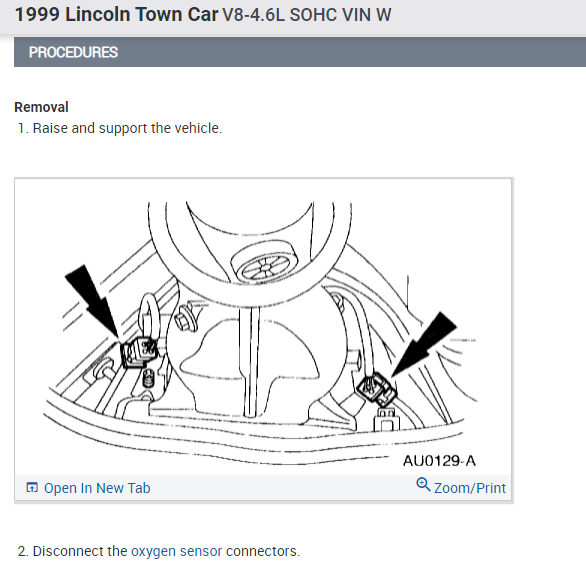 1999 Lincoln Town Car V8-4.6L SOHC VIN W

PROCEDURES

Removal

1. Raise and support the vehicle.

AU0129-A

Open In New Tab

Zoom/Print

2. Disconnect the oxygen sensor connectors.