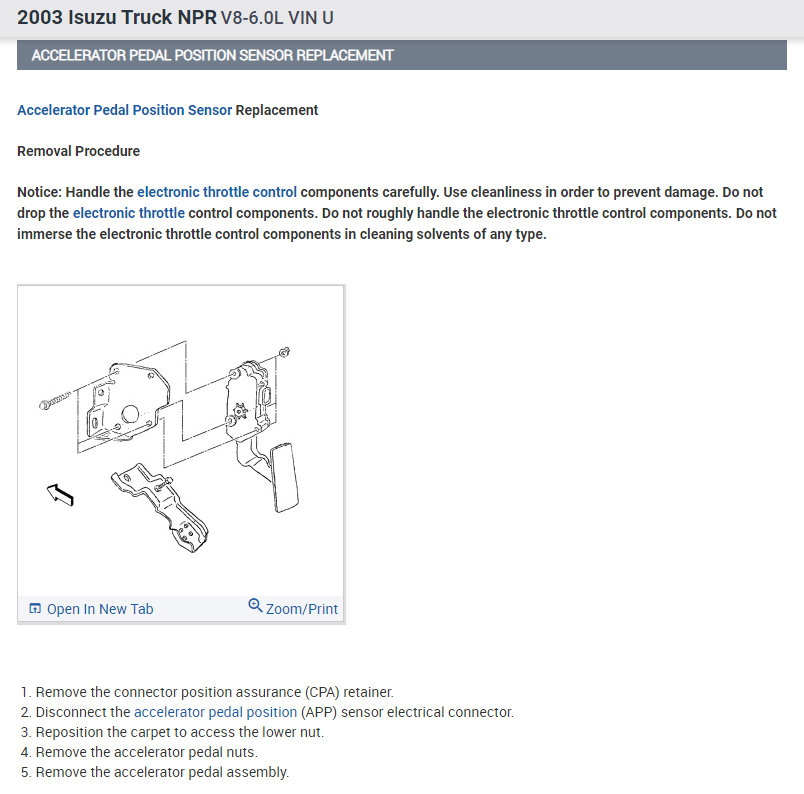 2003 Isuzu Truck NPR V8-6.0L VIN U

ACCELERATOR PEDAL POSITION SENSOR REPLACEMENT

Accelerator Pedal Position Sensor Replacement

Removal Procedure

Notice: Handle the electronic throttle control components carefully. Use cleanliness in order to prevent damage. Do not drop the electronic throttle control components. Do not roughly handle the electronic throttle control components. Do not immerse the electronic throttle control components in cleaning solvents of any type.

Open In New Tab
Zoom/Print

1. Remove the connector position assurance (CPA) retainer.
2. Disconnect the accelerator pedal position (APP) sensor electrical connector.
3. Reposition the carpet to access the lower nut.
4. Remove the accelerator pedal nuts.
5. Remove the accelerator pedal assembly.