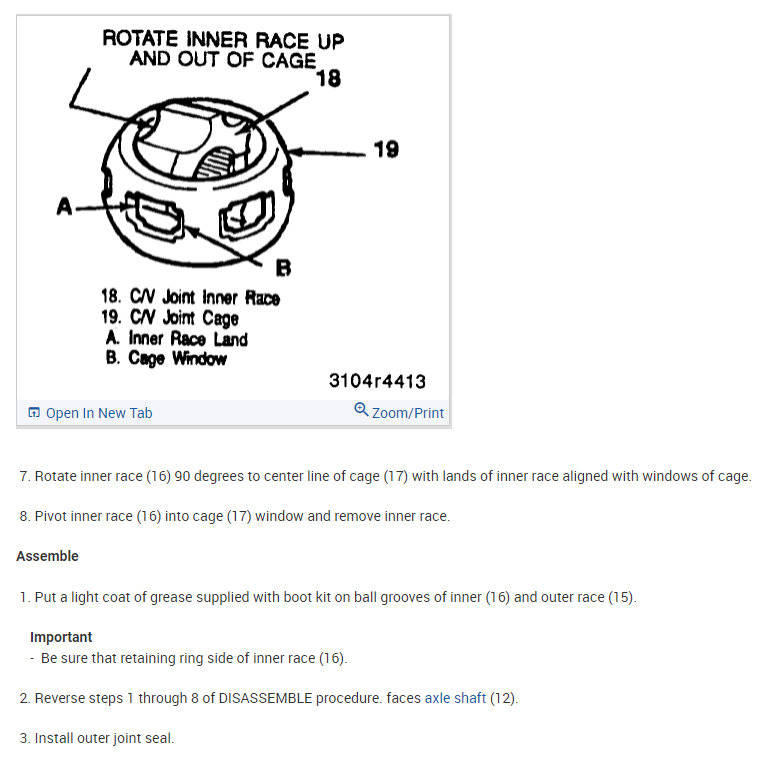 ROTATE INNER RACE UP AND OUT OF CAGE

18

19

A

B

18. C/V Joint Inner Race
19. C/V Joint Cage
A. Inner Race Land
B. Cage Window

3104r4413

Open In New Tab

Zoom/Print

7. Rotate inner race (16) 90 degrees to center line of cage (17) with lands of inner race aligned with windows of cage.

8. Pivot inner race (16) into cage (17) window and remove inner race.

Assemble

1. Put a light coat of grease supplied with boot kit on ball grooves of inner (16) and outer race (15).

Important
- Be sure that retaining ring side of inner race (16).

2. Reverse steps 1 through 8 of DISASSEMBLE procedure. faces axle shaft (12).

3. Install outer joint seal.