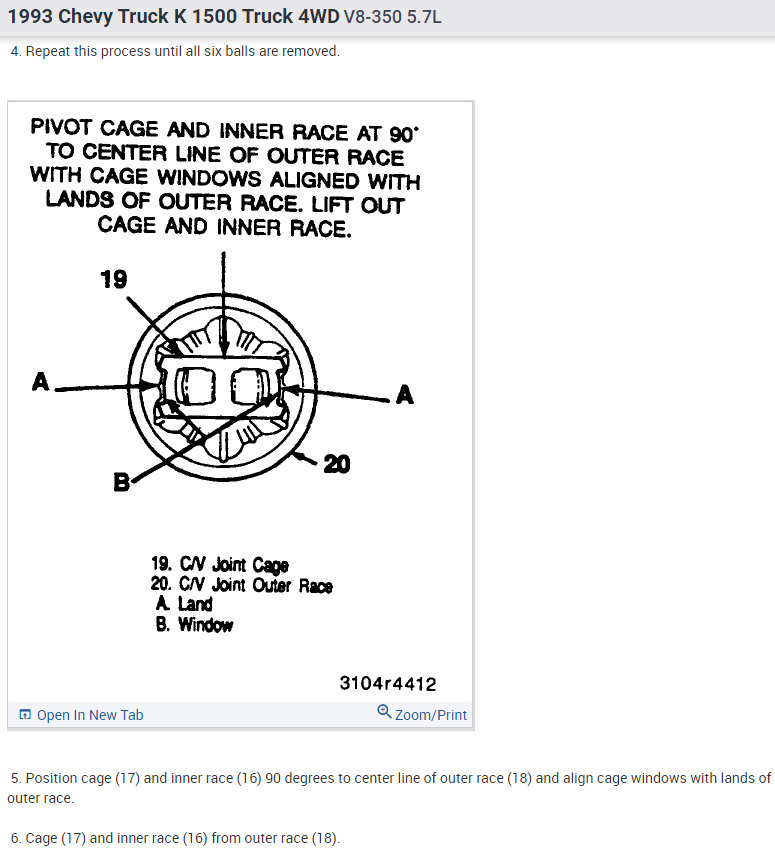 1993 Chevy Truck K 1500 Truck 4WD V8-350 5.7L

4. Repeat this process until all six balls are removed.

PIVOT CAGE AND INNER RACE AT 90° TO CENTER LINE OF OUTER RACE WITH CAGE WINDOWS ALIGNED WITH LANDS OF OUTER RACE. LIFT OUT CAGE AND INNER RACE.

19

A

A

20

B

19. C/V Joint Cage
20. C/V Joint Outer Race
A. Land
B. Window

3104r4412

Open In New Tab

Zoom/Print

5. Position cage (17) and inner race (16) 90 degrees to center line of outer race (18) and align cage windows with lands of outer race.

6. Cage (17) and inner race (16) from outer race (18).